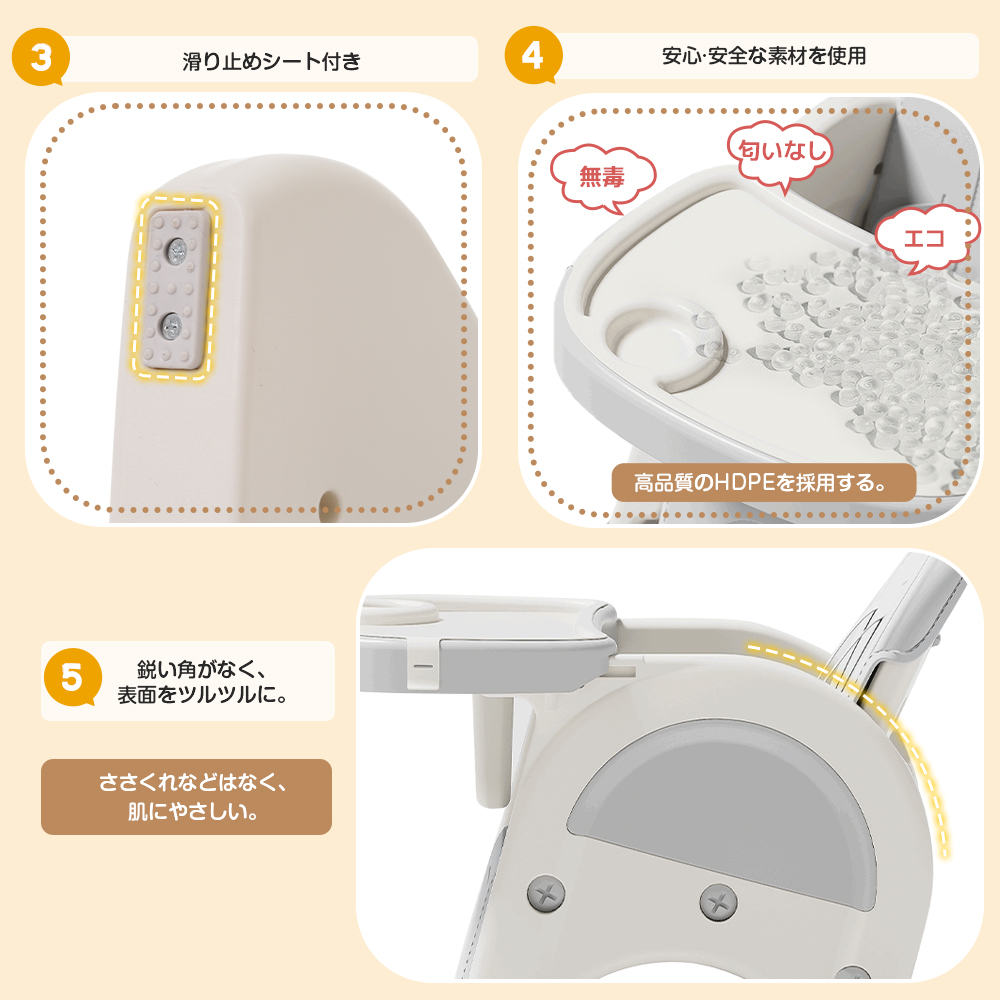 3 滑り止めシート付き

4 安心·安全な素材を使用

無毒

匂いなし

エコ

高品質のHDPEを採用する。

5 鋭い角がなく、表面をツルツルに。

ささくれなどはなく、肌にやさしい。