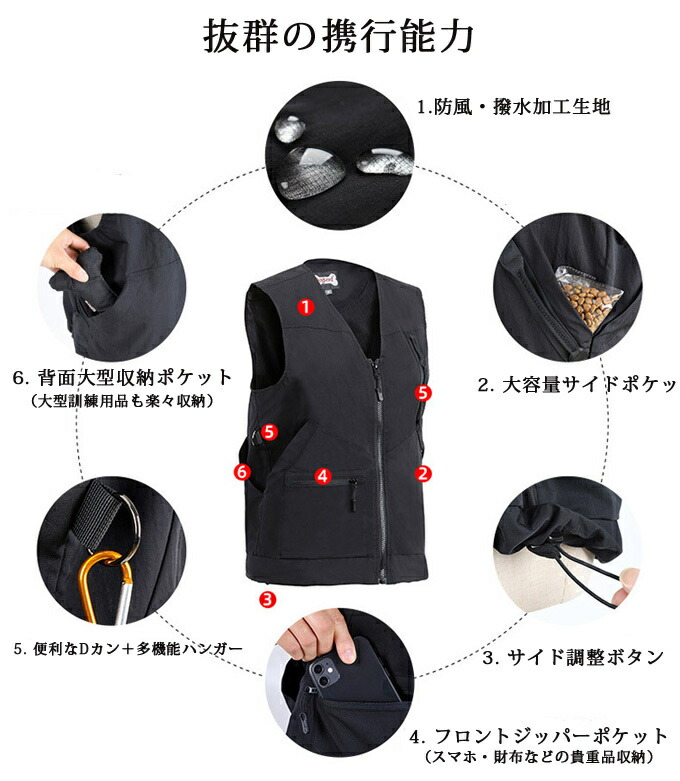 抜群の携行能力

1.防風・撥水加工生地

6. 背面大型収納ポケット
（大型訓練用品も楽々収納）

2. 大容量サイドポケッ

1

5

5

6

4

2

3

5. 便利なDカン＋多機能ハンガー

3. サイド調整ボタン

4. フロントジッパーポケット
（スマホ・財布などの貴重品収納）