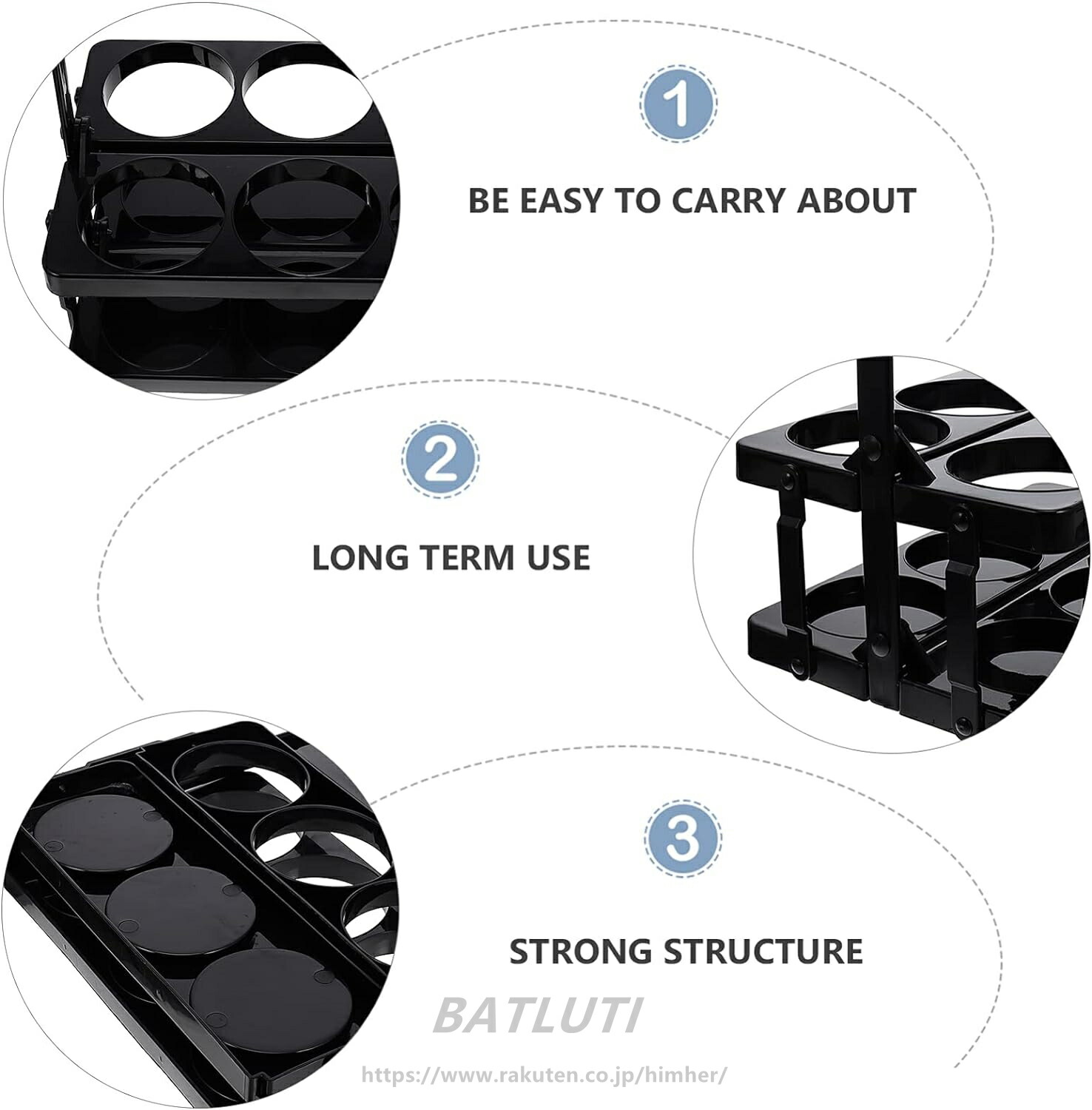 1

BE EASY TO CARRY ABOUT

2

LONG TERM USE

3

STRONG STRUCTURE

BATLUTI

https://www.rakuten.co.jp/himher/