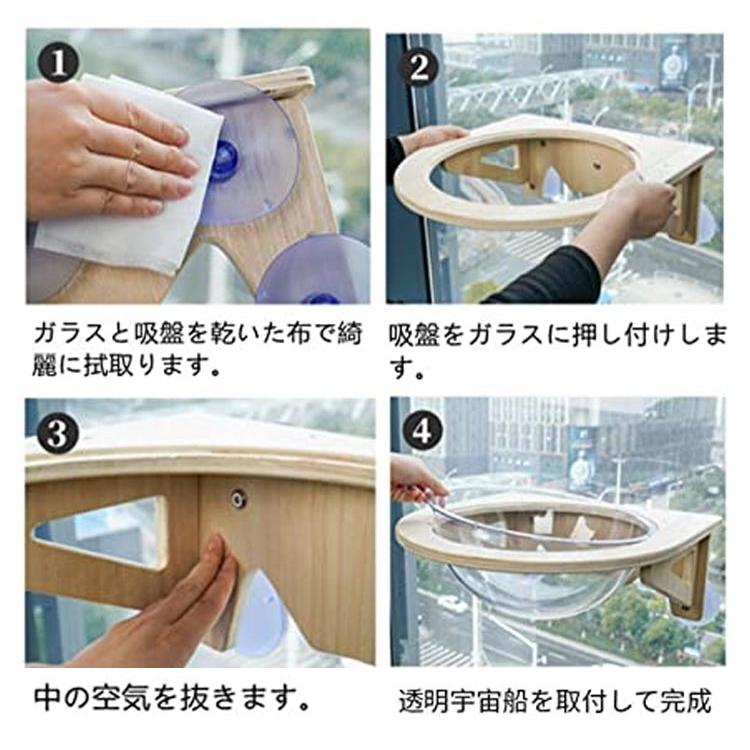 1
ガラスと吸盤を乾いた布で綺麗に拭取ります。

2
吸盤をガラスに押し付けします。

3
中の空気を抜きます。

4
透明宇宙船を取付して完成