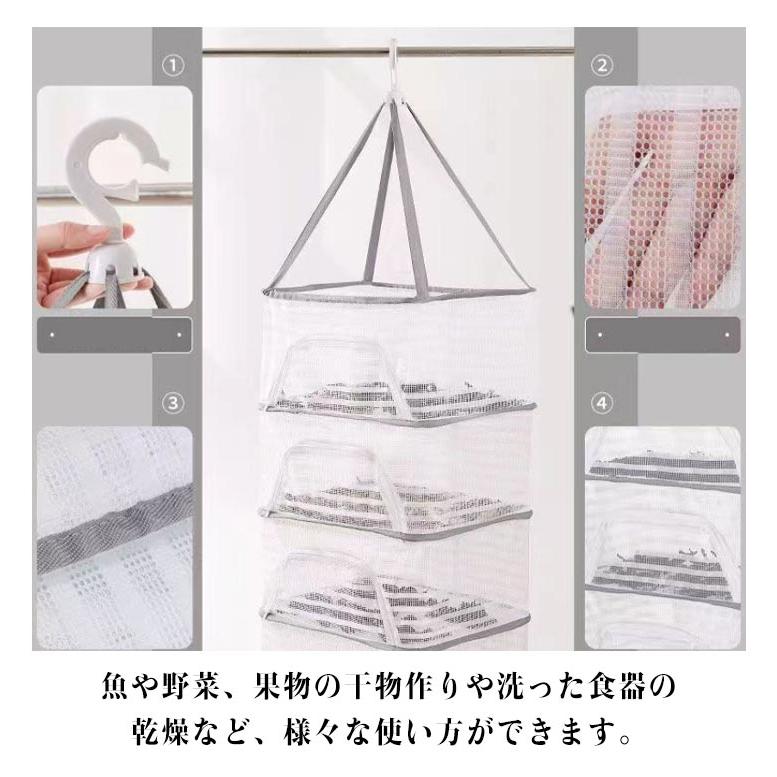 ①

②

③

④

魚や野菜、果物の干物作りや洗った食器の乾燥など、様々な使い方ができます。