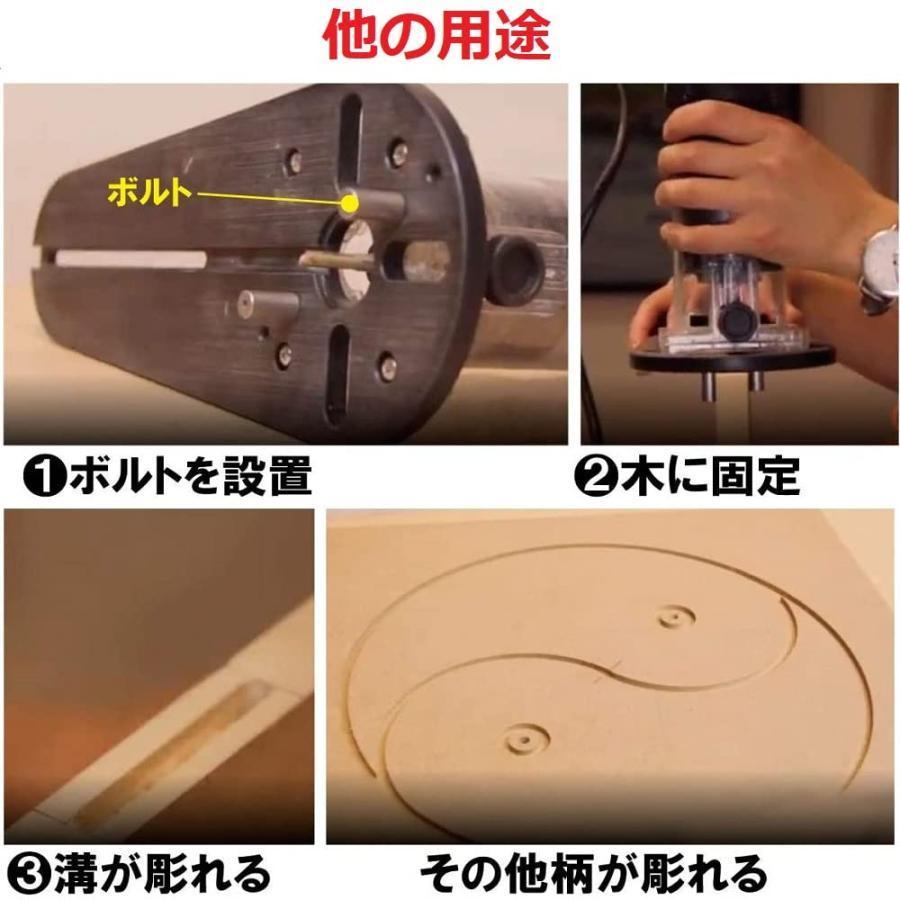 他の用途

ボルト

❶ボルトを設置

❷木に固定

❸溝が彫れる

その他柄が彫れる