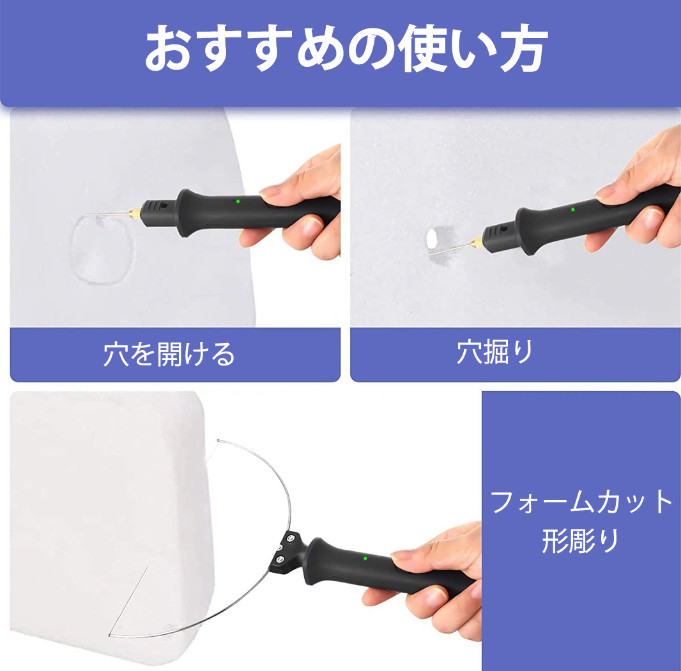 おすすめの使い方

穴を開ける

穴掘り

フォームカット
形彫り