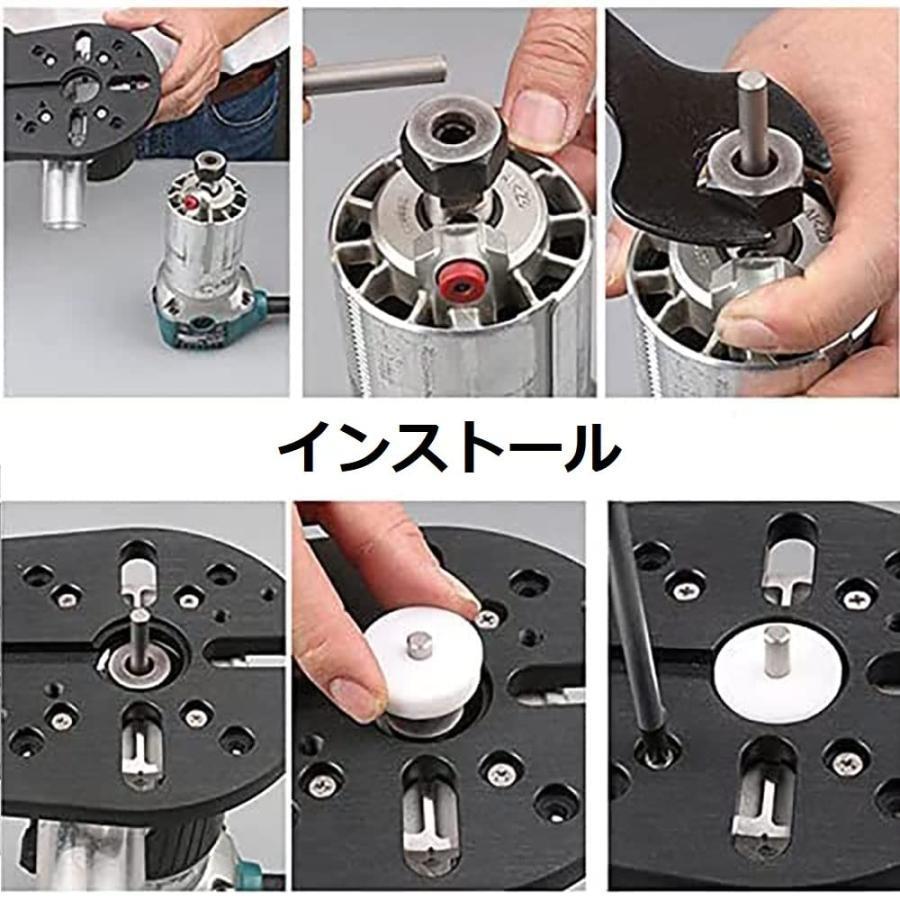 インストール