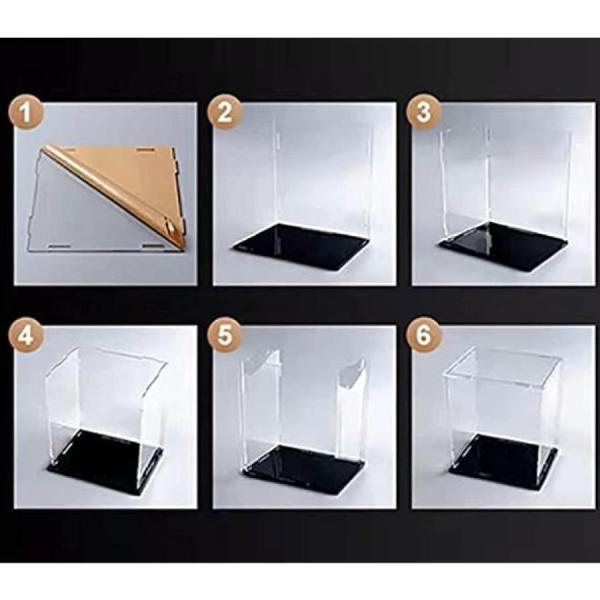 1
2
3
4
5
6