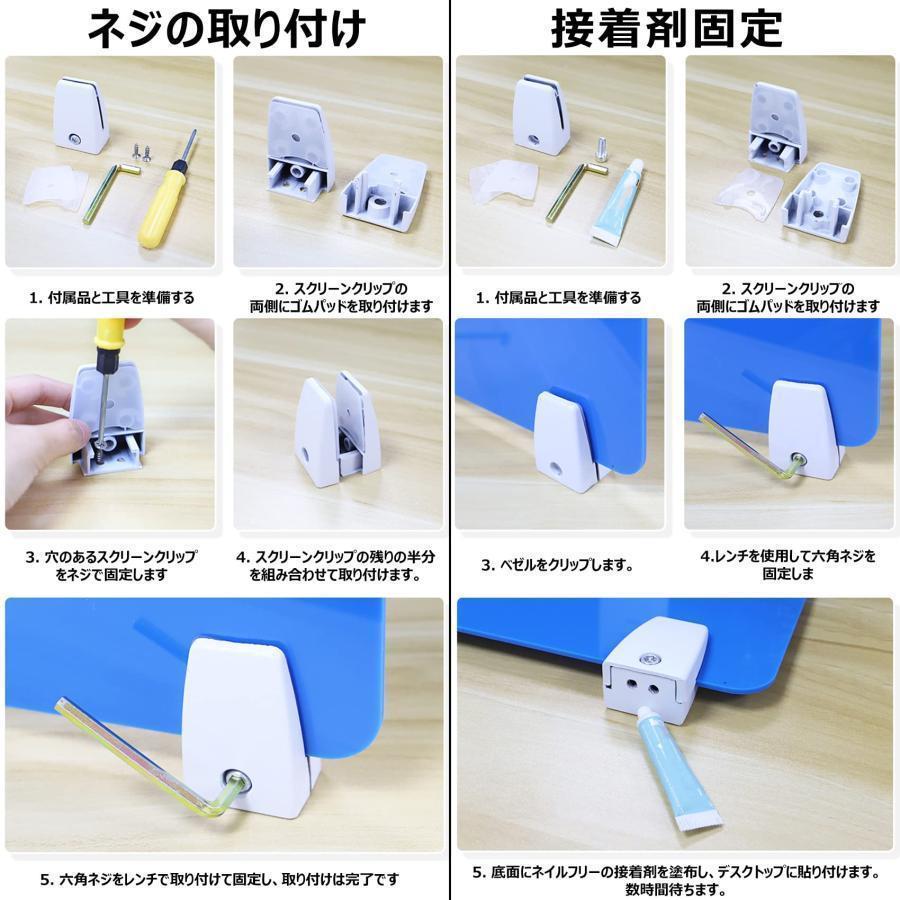 ネジの取り付け

1. 付属品と工具を準備する

2. スクリーンクリップの両側にゴムパッドを取り付けます

3. 穴のあるスクリーンクリップをネジで固定します

4. スクリーンクリップの残りの半分を組み合わせて取り付けます。

5. 六角ネジをレンチで取り付けて固定し、取り付けは完了です

接着剤固定

1. 付属品と工具を準備する

2. スクリーンクリップの両側にゴムパッドを取り付けます

3. ベゼルをクリップします。

4.レンチを使用して六角ネジを固定しま

5. 底面にネイルフリーの接着剤を塗布し、デスクトップに貼り付けます。数時間待ちます。