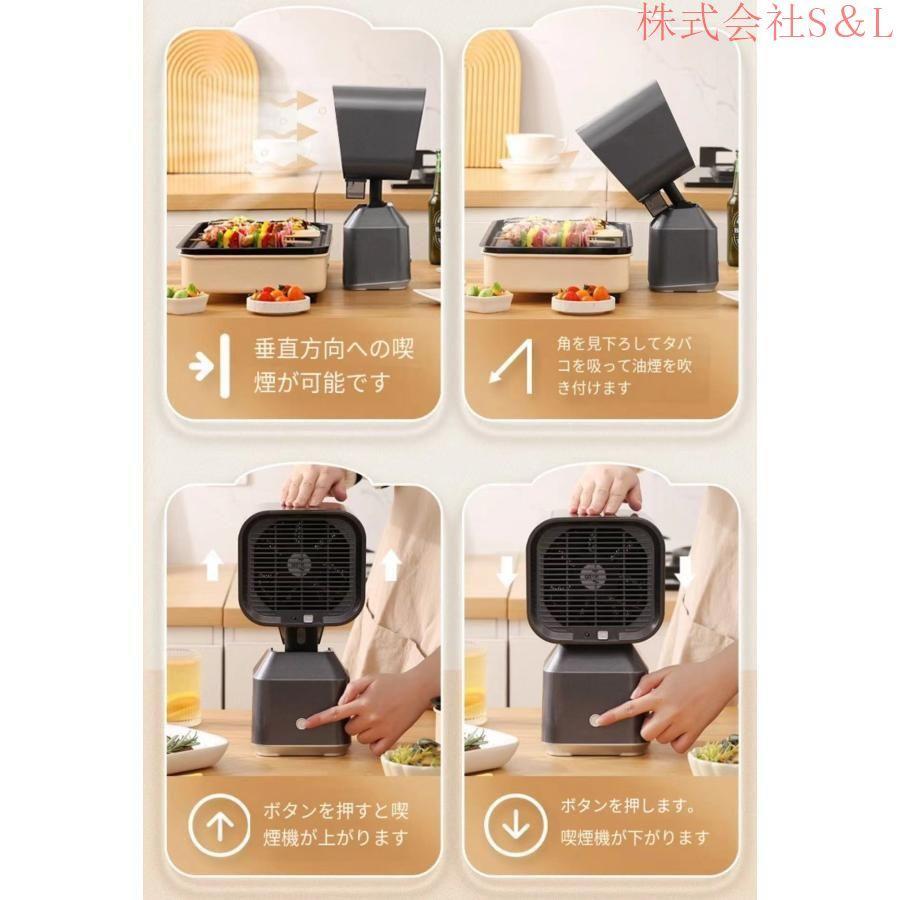 株式会社S&L

垂直方向への喫煙が可能です

角を見下ろしてタバコを吸って油煙を吹き付けます

ボタンを押すと喫煙機が上がります

ボタンを押します。喫煙機が下がります