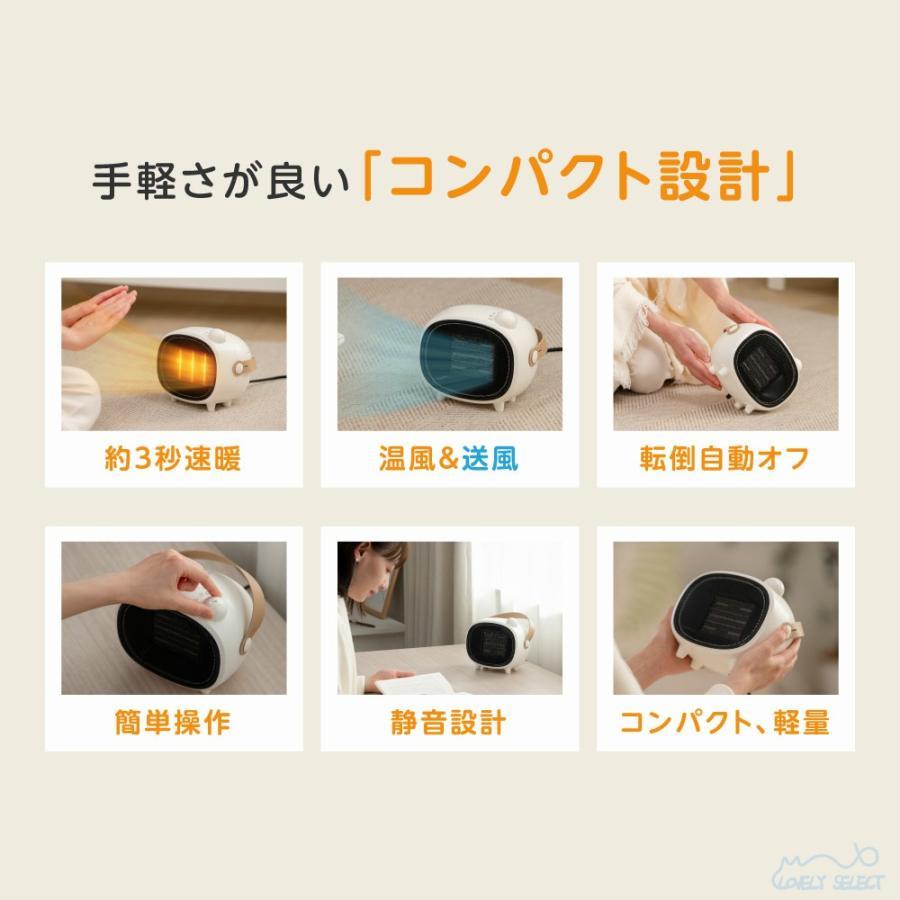 手軽さが良い「コンパクト設計」

約3秒速暖

温風&送風

転倒自動オフ

簡単操作

静音設計

コンパクト、軽量

LOVELY SELECT