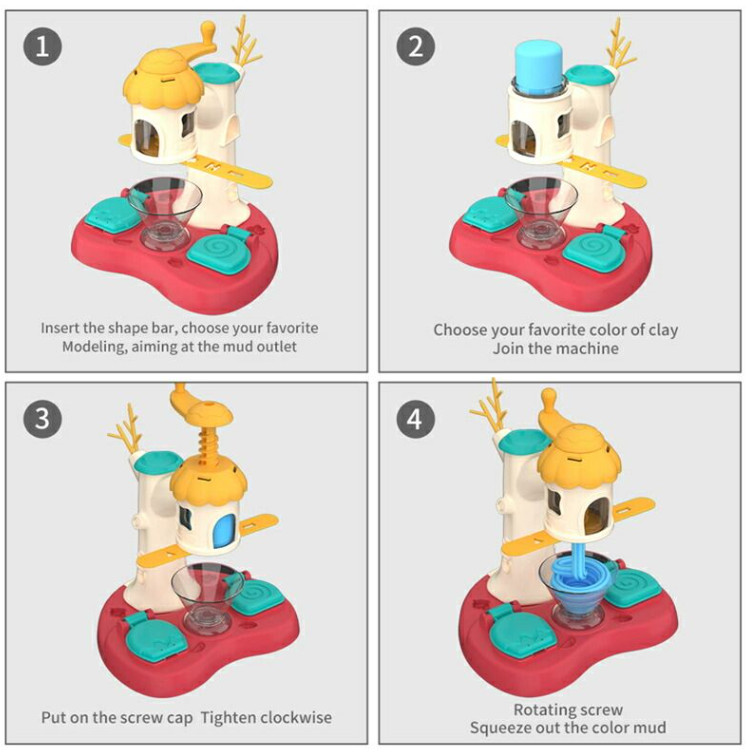 1

Insert the shape bar, choose your favorite Modeling, aiming at the mud outlet

2

Choose your favorite color of clay Join the machine

3

Put on the screw cap Tighten clockwise

4

Rotating screw Squeeze out the color mud