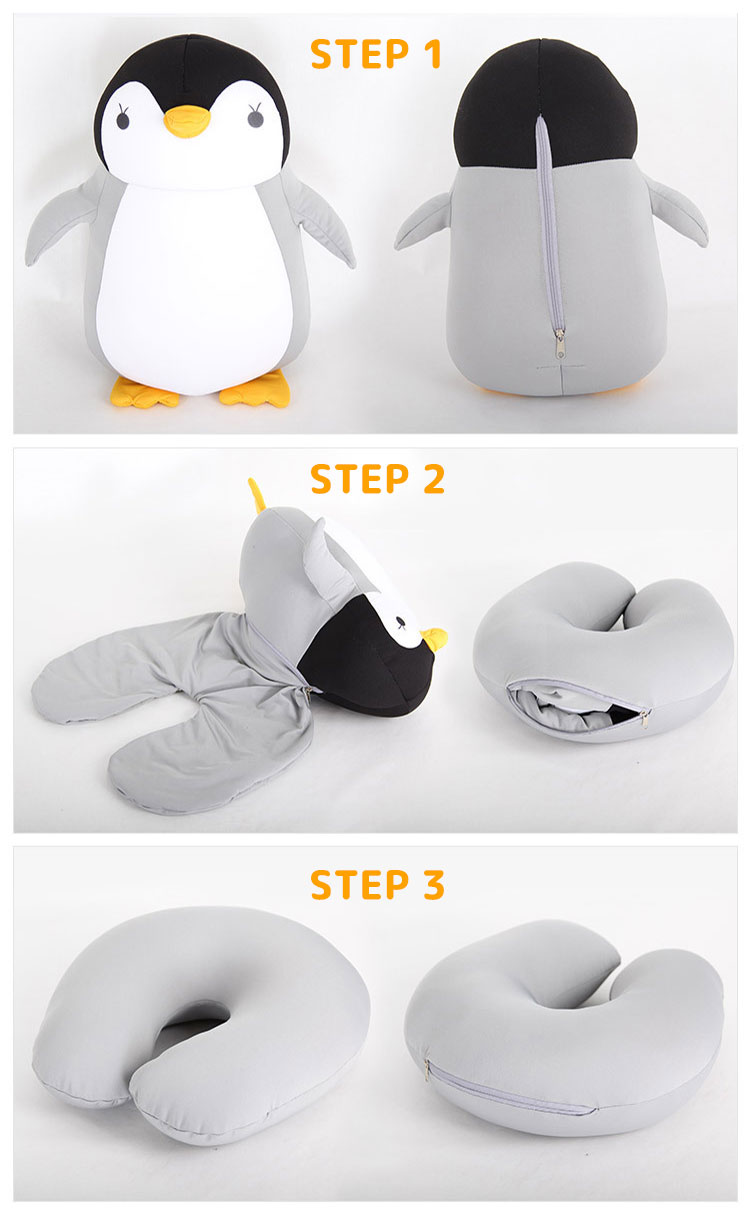 STEP 1

STEP 2

STEP 3