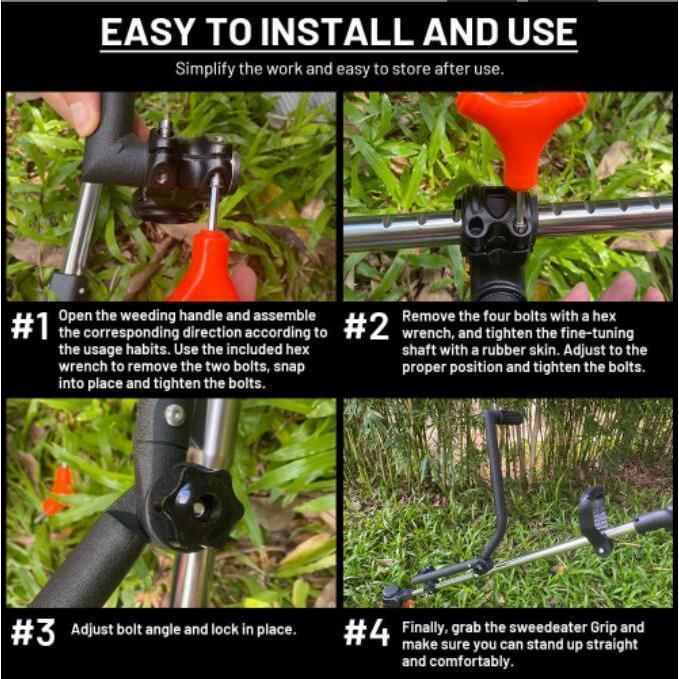 EASY TO INSTALL AND USE

Simplify the work and easy to store after use.

#1 Open the weeding handle and assemble the corresponding direction according to the usage habits. Use the included hex wrench to remove the two bolts, snap into place and tighten the bolts.

#2 Remove the four bolts with a hex wrench, and tighten the fine-tuning shaft with a rubber skin. Adjust to the proper position and tighten the bolts.

#3 Adjust bolt angle and lock in place.

#4 Finally, grab the sweedeater Grip and make sure you can stand up straight and comfortably.