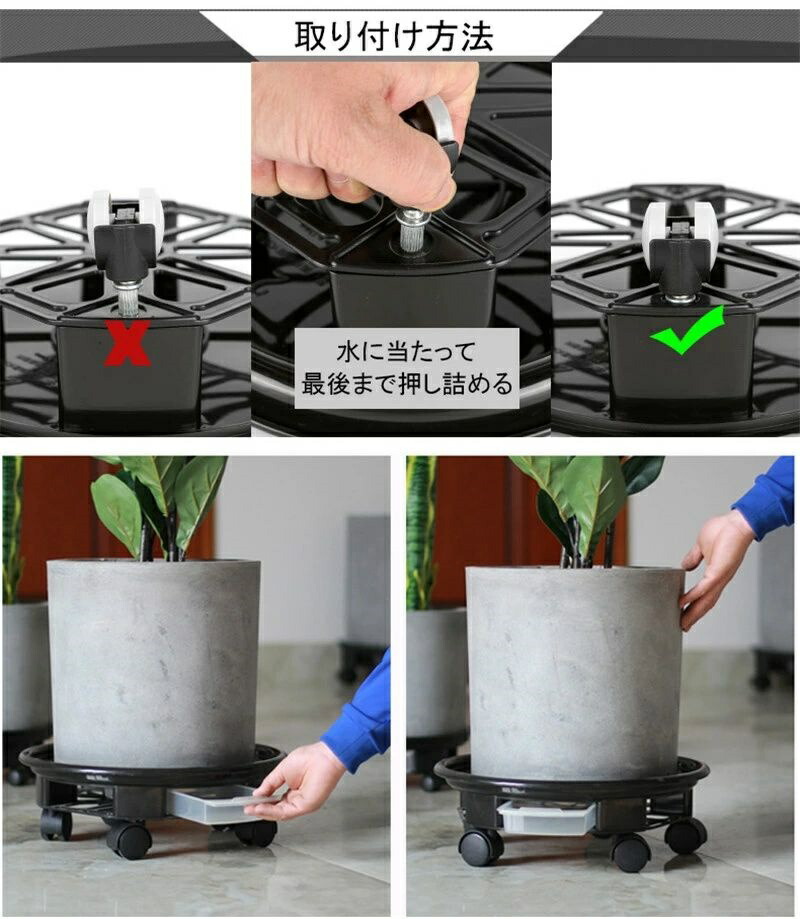 取り付け方法

水に当たって
最後まで押し詰める