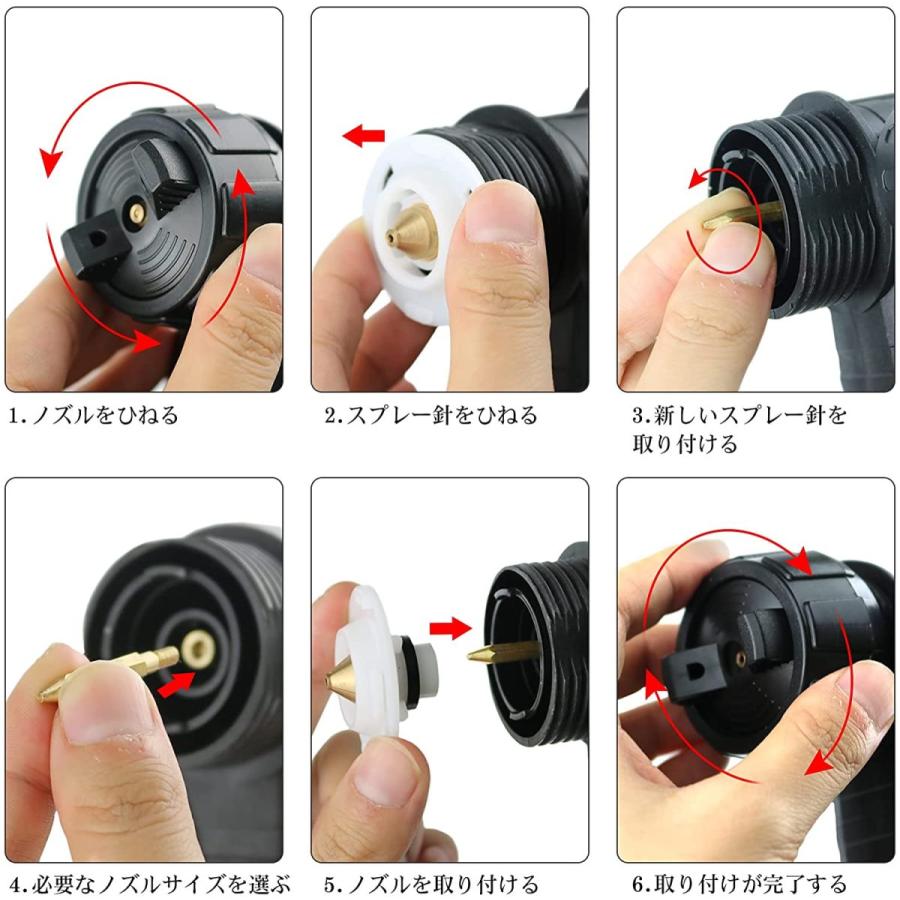 1.ノズルをひねる

2.スプレー針をひねる

3.新しいスプレー針を取り付ける

4.必要なノズルサイズを選ぶ

5.ノズルを取り付ける

6.取り付けが完了する