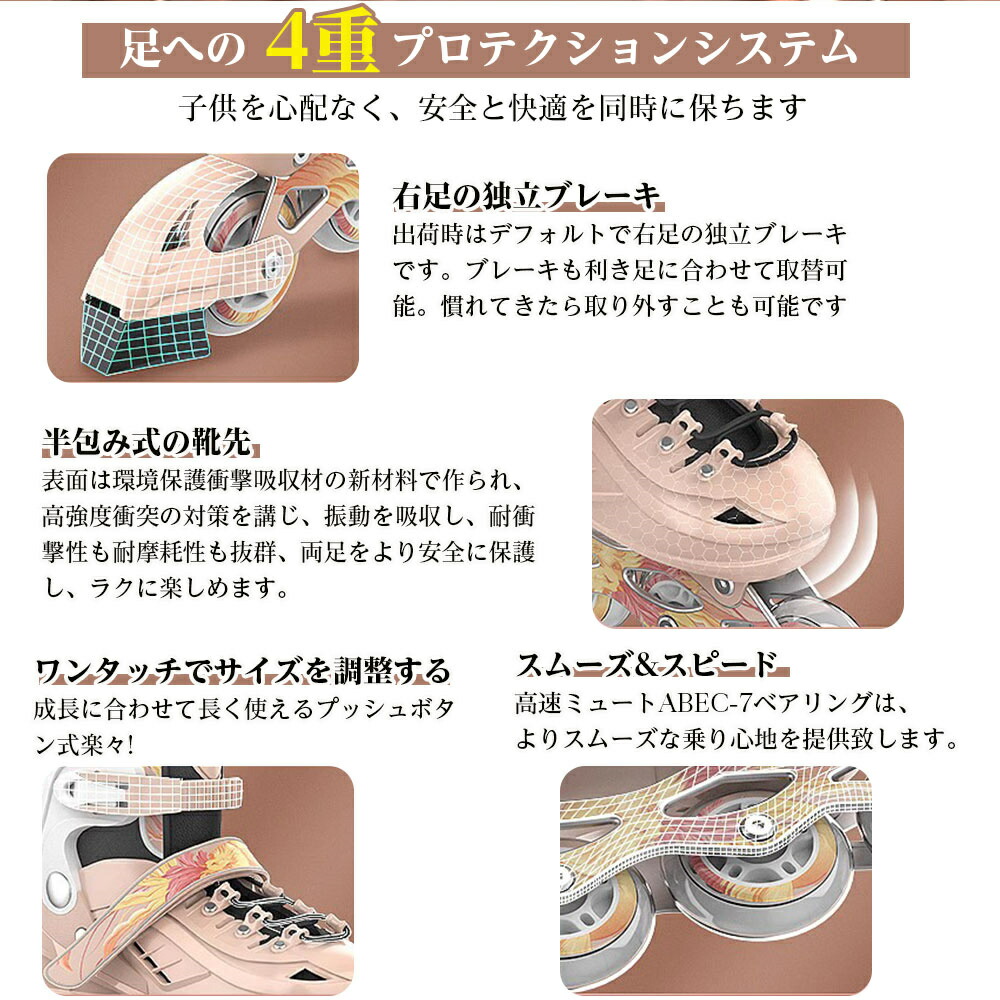 足への 4重 プロテクションシステム

子供を心配なく、安全と快適を同時に保ちます

右足の独立ブレーキ

出荷時はデフォルトで右足の独立ブレーキです。ブレーキも利き足に合わせて取替可能。慣れてきたら取り外すことも可能です

半包み式の靴先

表面は環境保護衝撃吸収材の新材料で作られ、高強度衝突の対策を講じ、振動を吸収し、耐衝撃性も耐摩耗性も抜群、両足をより安全に保護し、ラクに楽しめます。

ワンタッチでサイズを調整する

成長に合わせて長く使えるプッシュボタン式楽々!

スムーズ&スピード

高速ミュートABEC-7ベアリングは、よりスムーズな乗り心地を提供致します。