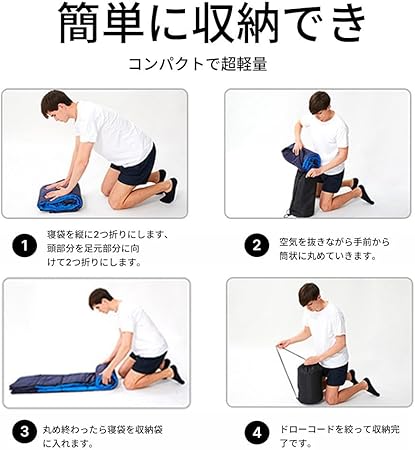 簡単に収納でき

コンパクトで超軽量

1 寝袋を縦に2つ折りにします、頭部分を足元部分に向けて2つ折りにします。

2 空気を抜きながら手前から筒状に丸めていきます。

3 丸め終わったら寝袋を収納袋に入れます。

4 ドローコードを絞って収納完了です。