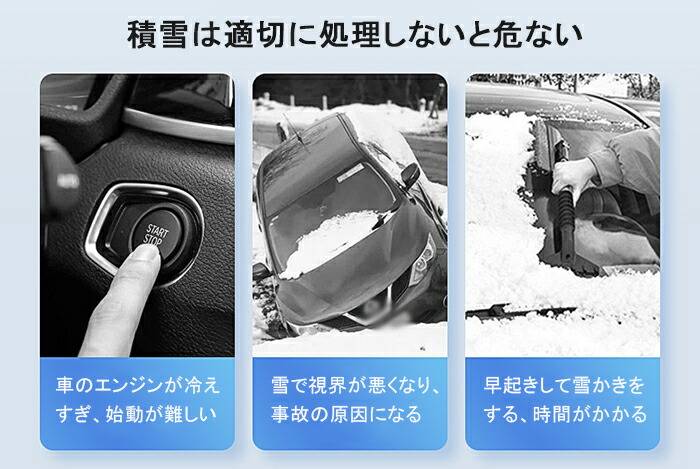 積雪は適切に処理しないと危ない

START
STOP

車のエンジンが冷えすぎ、始動が難しい

雪で視界が悪くなり、事故の原因になる

早起きして雪かきをする、時間がかかる