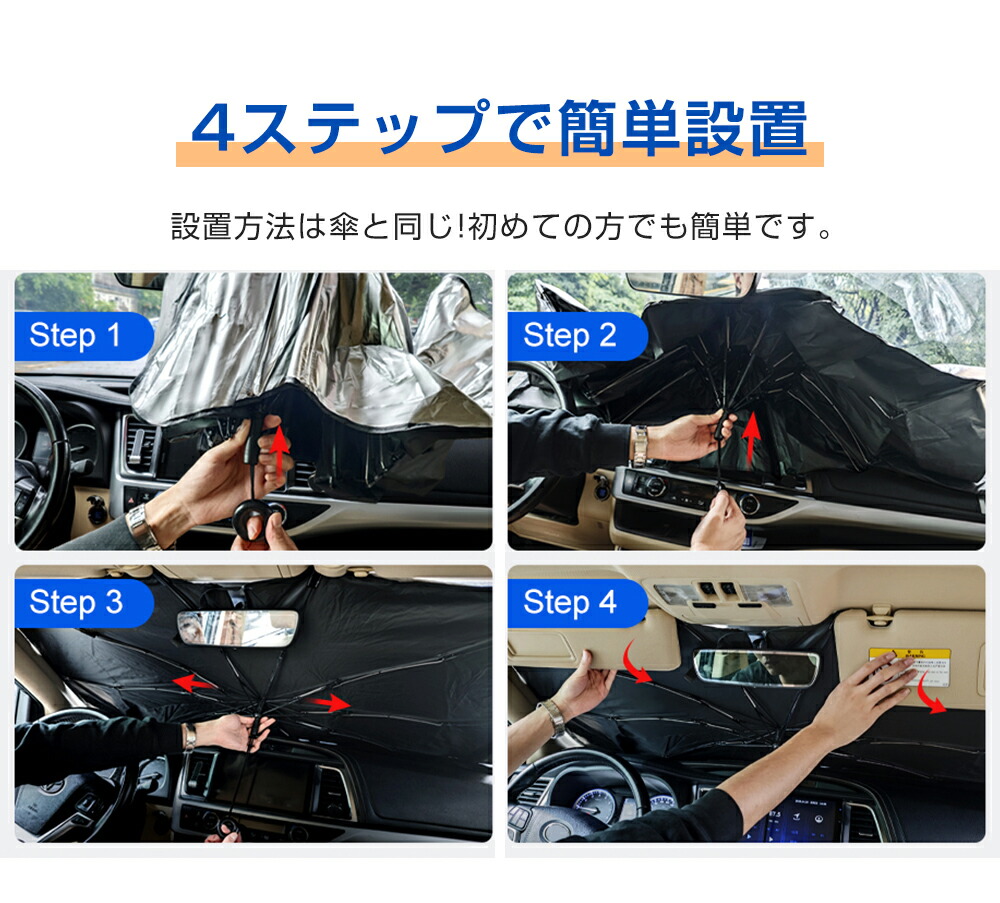 4ステップで簡単設置

設置方法は傘と同じ!初めての方でも簡単です。

Step 1

Step 2

Step 3

Step 4