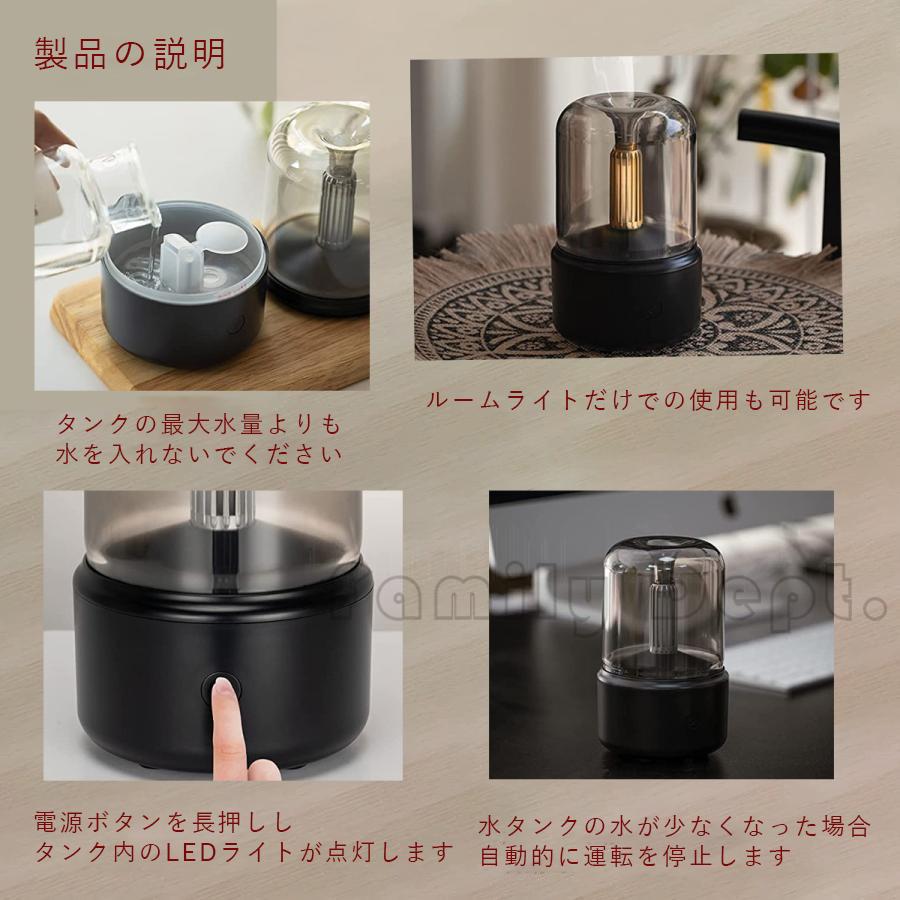 製品の説明

タンクの最大水量よりも
水を入れないでください

ルームライトだけでの使用も可能です

Family Dept.

電源ボタンを長押しし
タンク内のLEDライトが点灯します

水タンクの水が少なくなった場合
自動的に運転を停止します