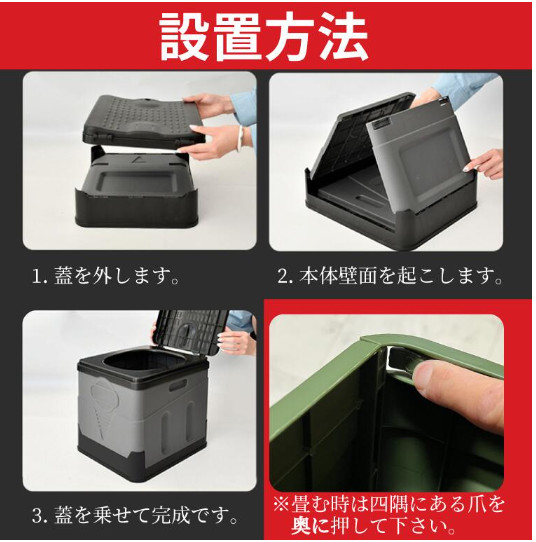 設置方法

1. 蓋を外します。

2. 本体壁面を起こします。

3. 蓋を乗せて完成です。

※畳む時は四隅にある爪を奥に押して下さい。