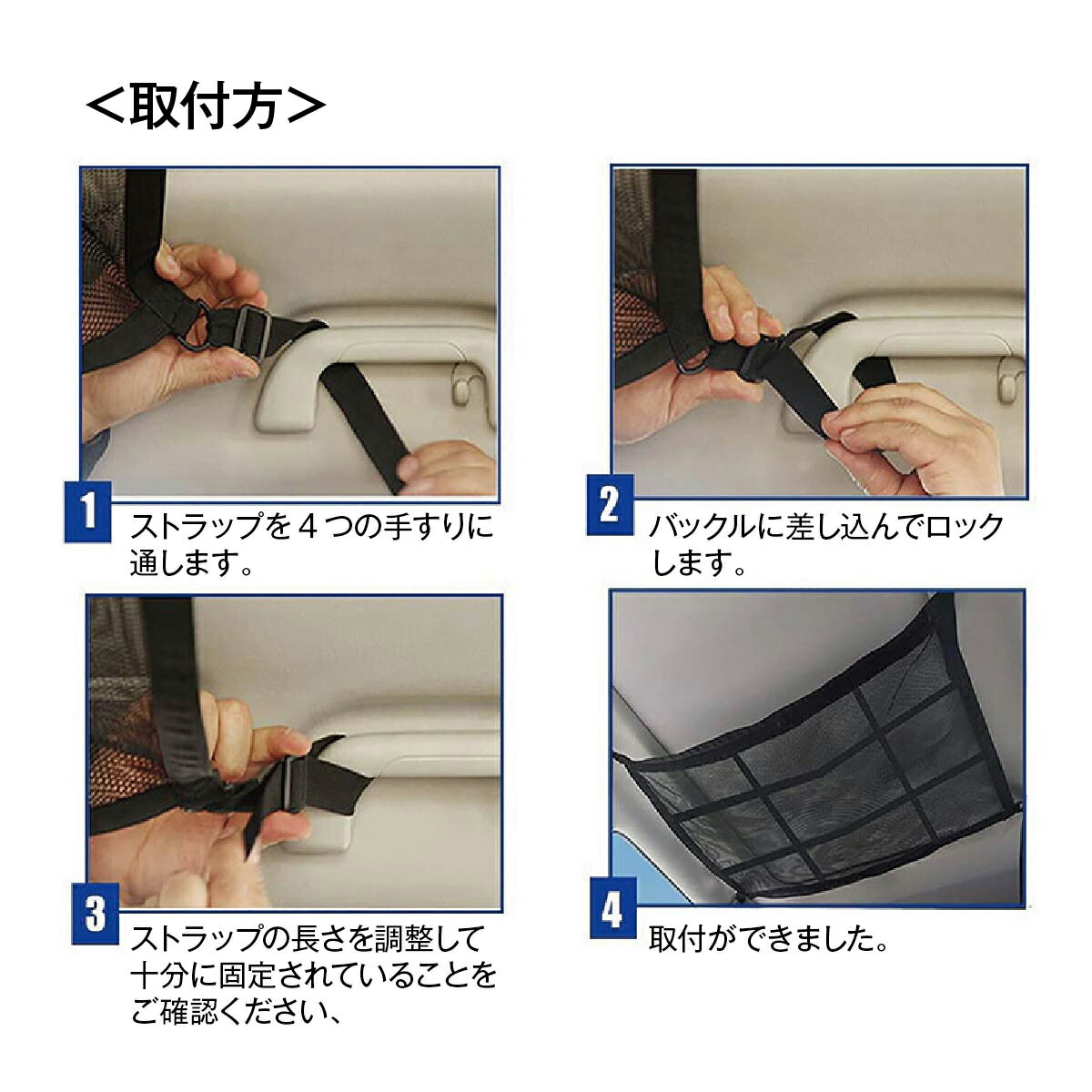 <取付方>

1
ストラップを４つの手すりに通します。

2
バックルに差し込んでロックします。

3
ストラップの長さを調整して十分に固定されていることをご確認ください、

4
取付ができました。