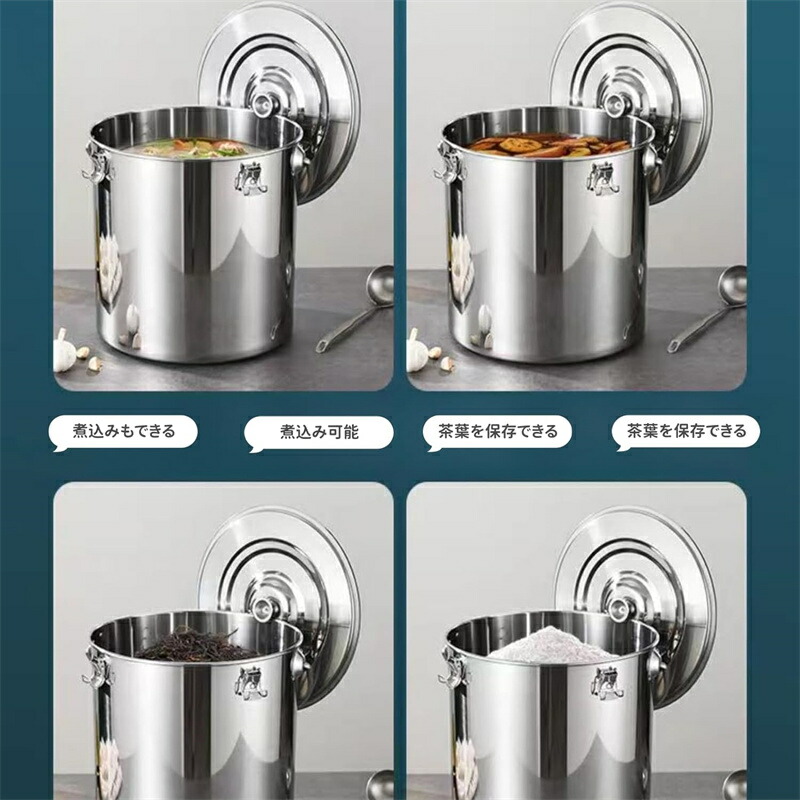 煮込みもできる

煮込み可能

茶葉を保存できる

茶葉を保存できる