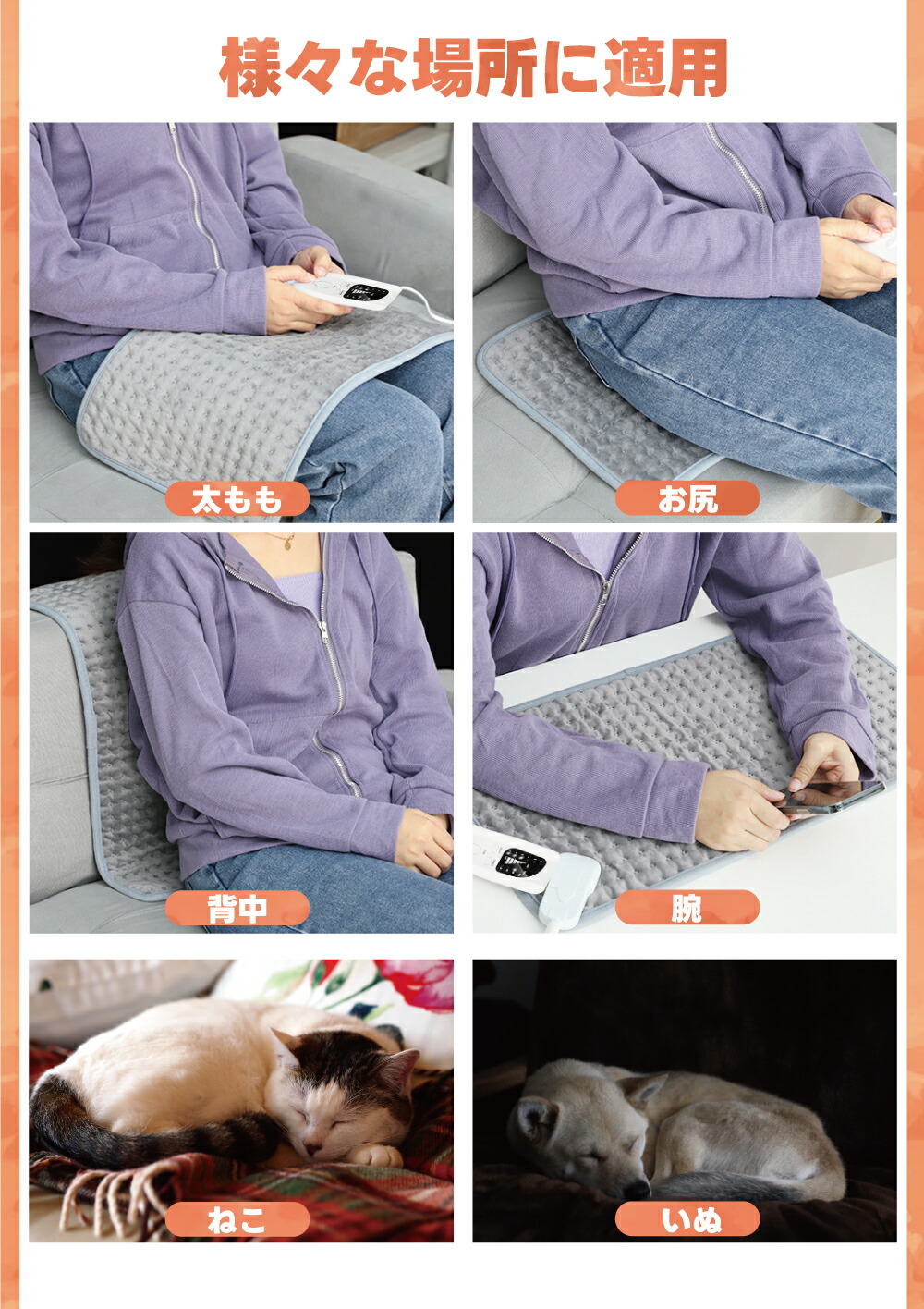 様々な場所に適用

太もも

お尻

背中

腕

ねこ

いぬ