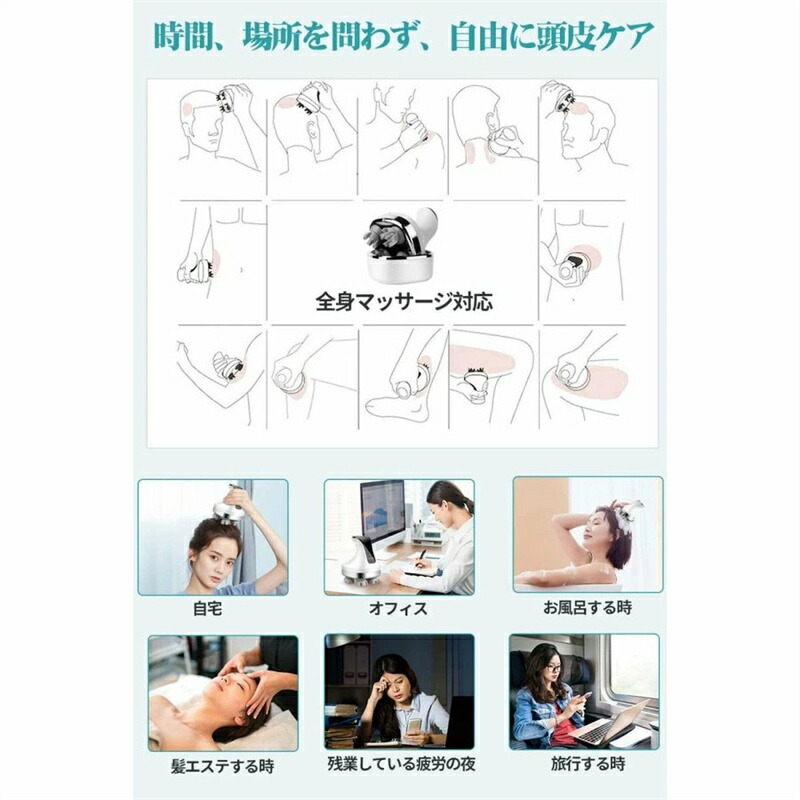 時間、場所を問わず、自由に頭皮ケア

全身マッサージ対応

自宅

オフィス

お風呂する時

髪エステする時

残業している疲労の夜

旅行する時