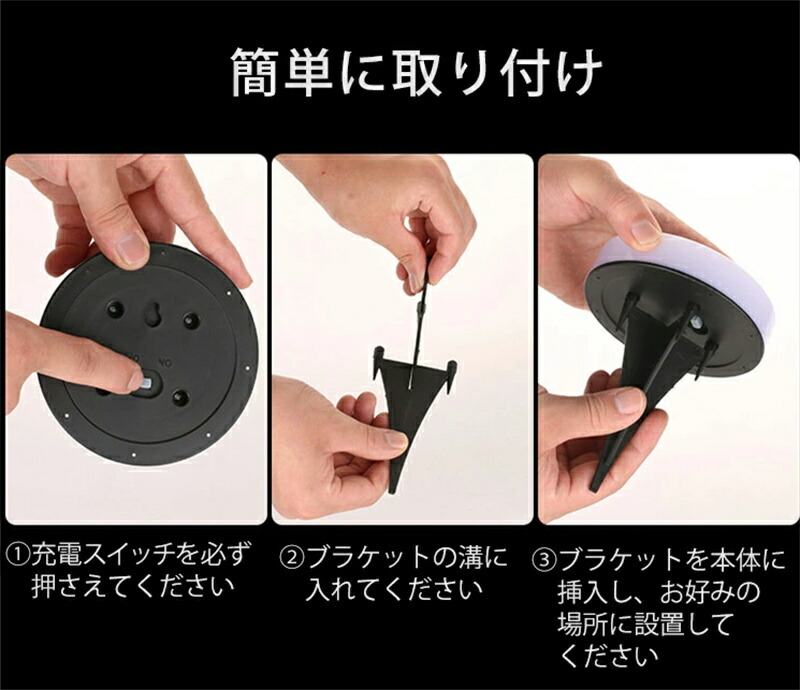 簡単に取り付け

NO

①充電スイッチを必ず押さえてください

②ブラケットの溝に入れてください

③ブラケットを本体に挿入し、お好みの場所に設置してください