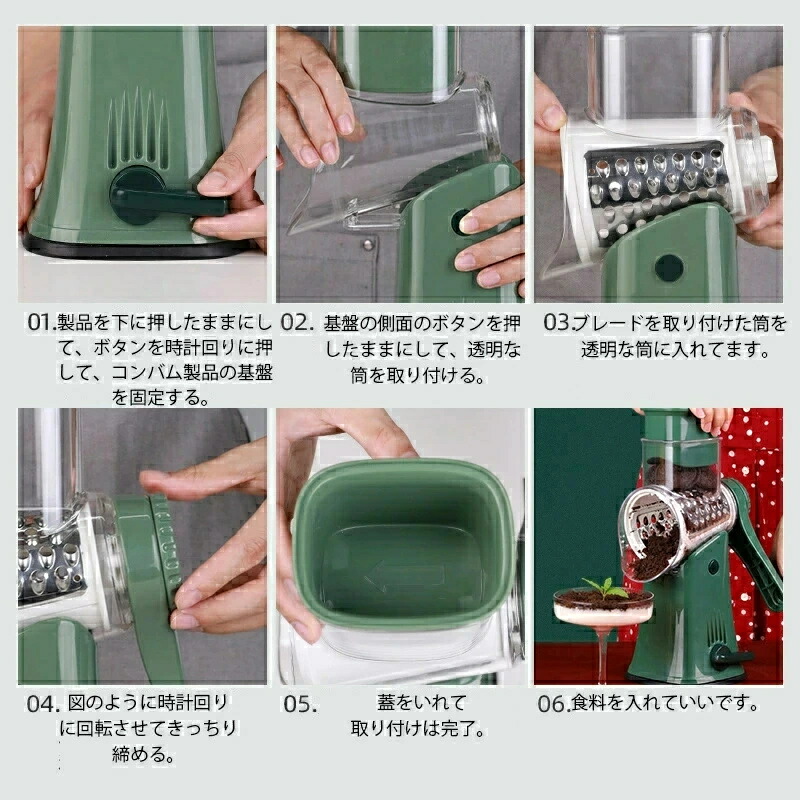 01.製品を下に押したままにして、ボタンを時計回りに押して、コンバム製品の基盤を固定する。

02. 基盤の側面のボタンを押したままにして、透明な筒を取り付ける。

03.ブレードを取り付けた筒を透明な筒に入れてます。

04. 図のように時計回りに回転させてきっちり締める。

05. 蓋をいれて取り付けは完了。

06.食料を入れていいです。