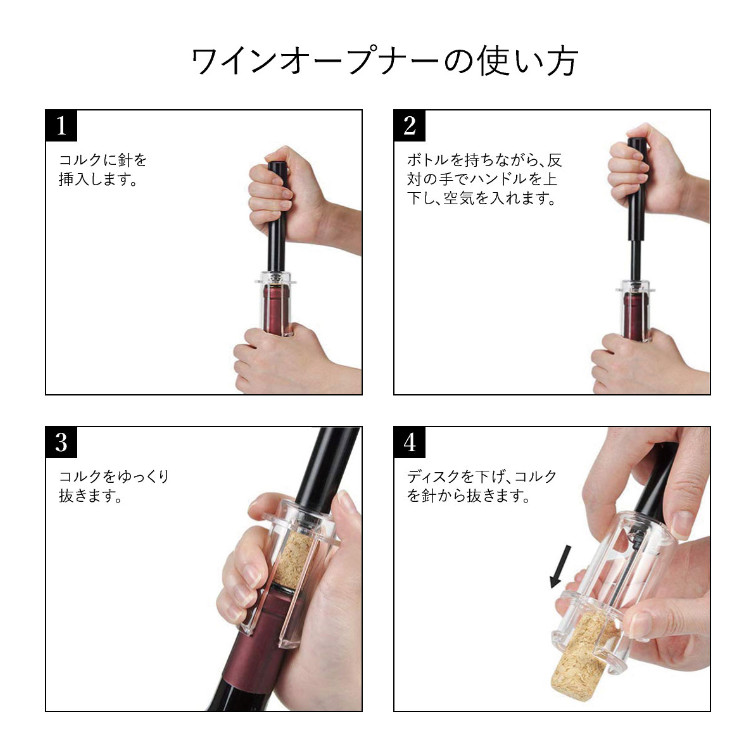 ワインオープナーの使い方

1
コルクに針を挿入します。

2
ボトルを持ちながら、反対の手でハンドルを上下し、空気を入れます。

3
コルクをゆっくり抜きます。

4
ディスクを下げ、コルクを針から抜きます。