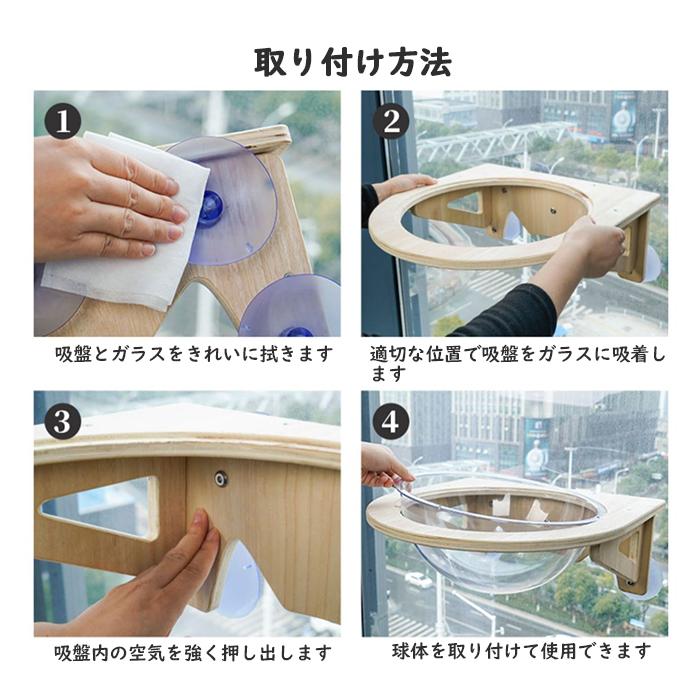 取り付け方法

1
吸盤とガラスをきれいに拭きます

2
適切な位置で吸盤をガラスに吸着します

3
吸盤内の空気を強く押し出します

4
球体を取り付けて使用できます