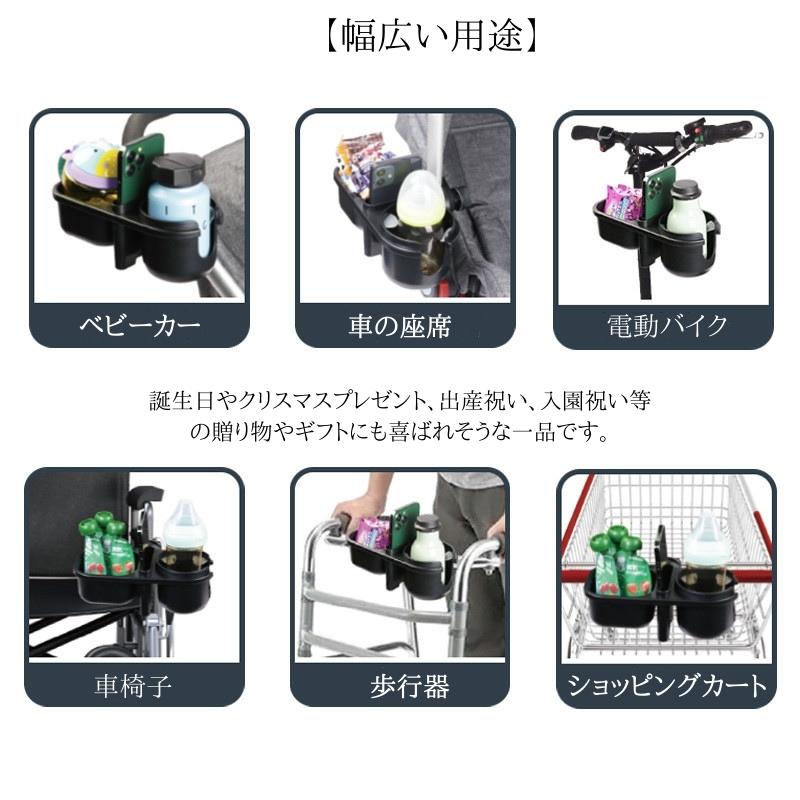 【幅広い用途】

ベビーカー

車の座席

電動バイク

誕生日やクリスマスプレゼント、出産祝い、入園祝い等の贈り物やギフトにも喜ばれそうな一品です。

車椅子

歩行器

ショッピングカート