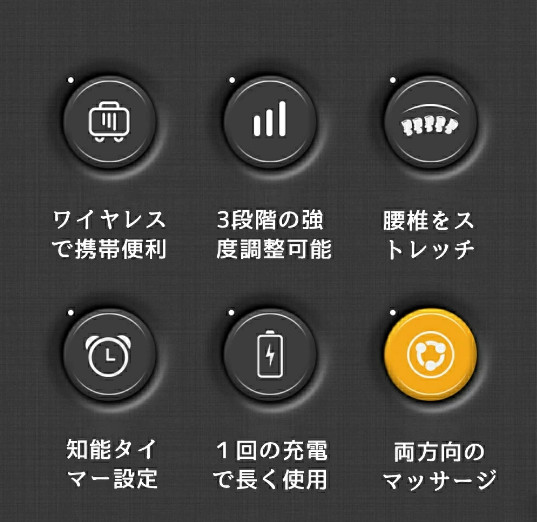 ワイヤレスで携帯便利

3段階の強度調整可能

腰椎をストレッチ

知能タイマー設定

1回の充電で長く使用

両方向のマッサージ