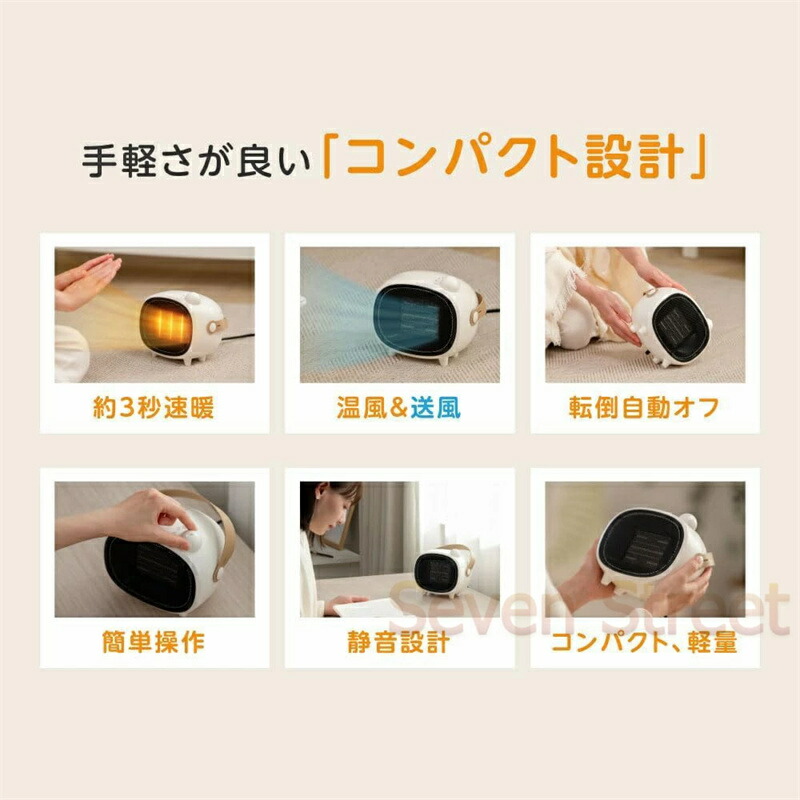 手軽さが良い「コンパクト設計」

約3秒速暖

温風&送風

転倒自動オフ

簡単操作

静音設計

コンパクト、軽量

Seven Street