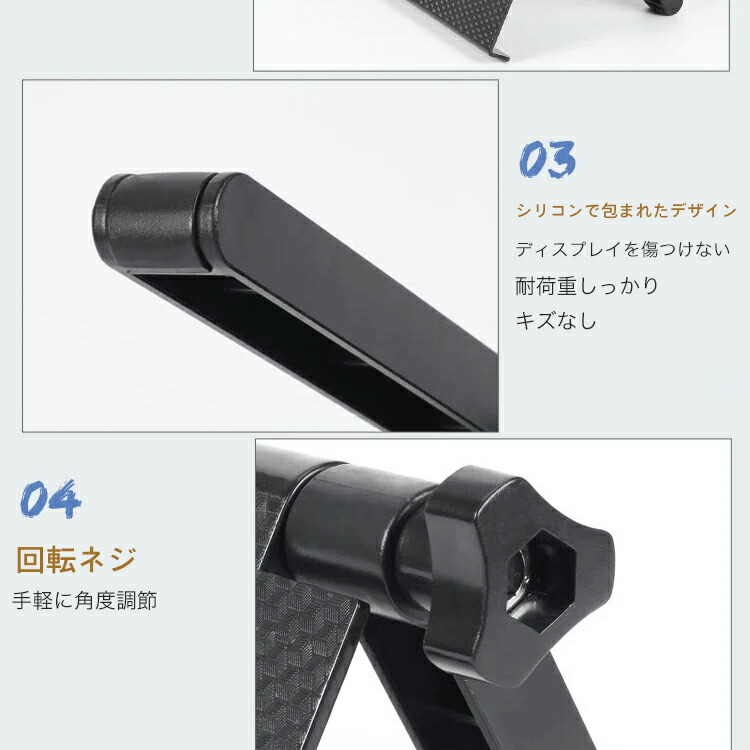 03

シリコンで包まれたデザイン

ディスプレイを傷つけない
耐荷重しっかり
キズなし

04

回転ネジ

手軽に角度調節