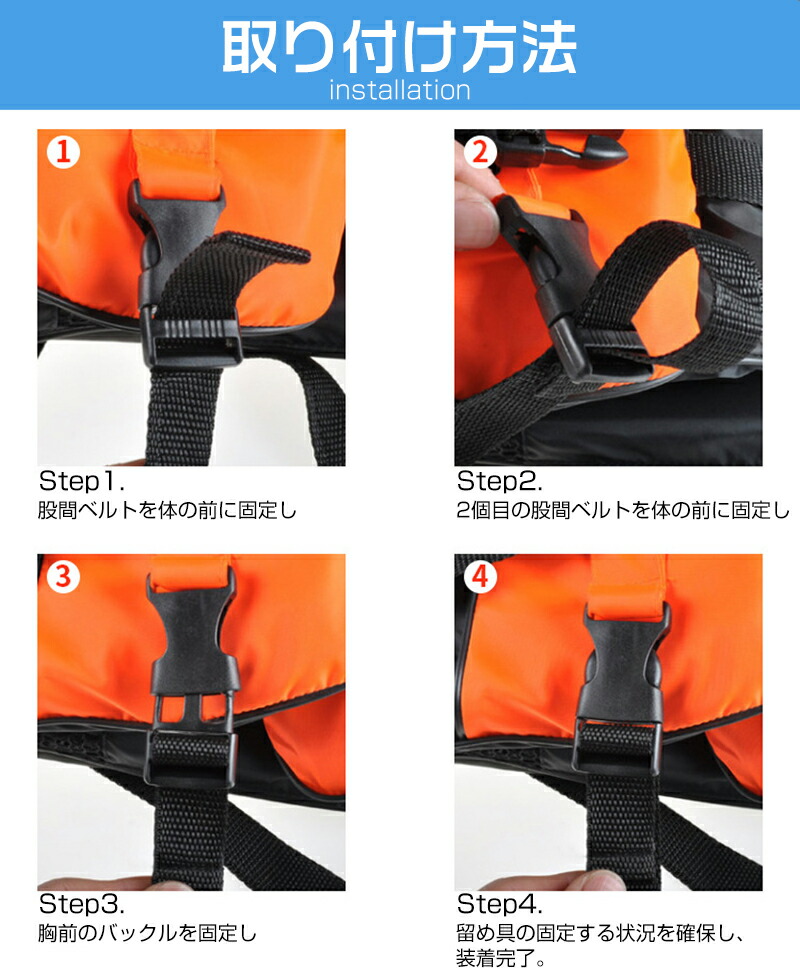 取り付け方法
installation

1
Step1.
股間ベルトを体の前に固定し

2
Step2.
2個目の股間ベルトを体の前に固定し

3
Step3.
胸前のバックルを固定し

4
Step4.
留め具の固定する状況を確保し、装着完了。