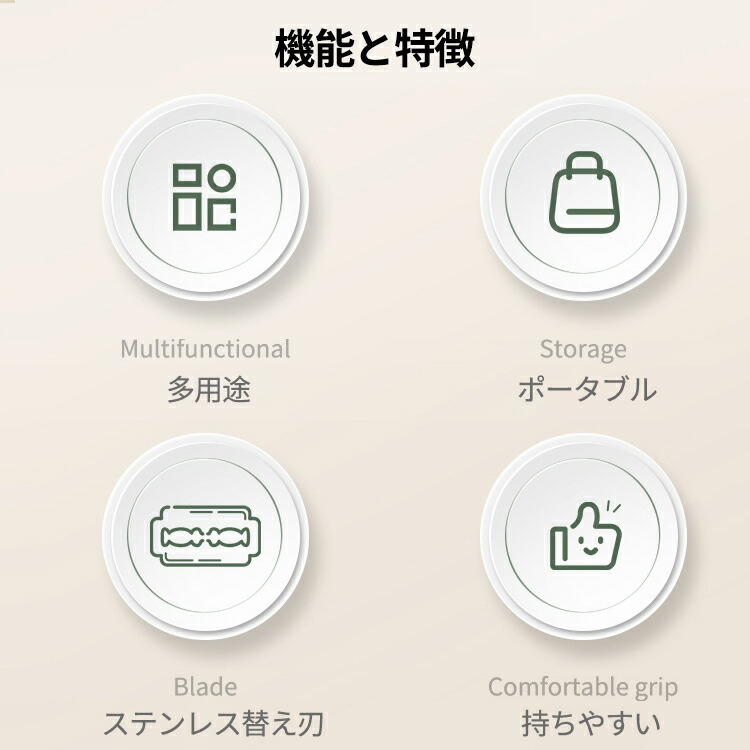 機能と特徴

Multifunctional
多用途

Storage
ポータブル

Blade
ステンレス替え刃

Comfortable grip
持ちやすい