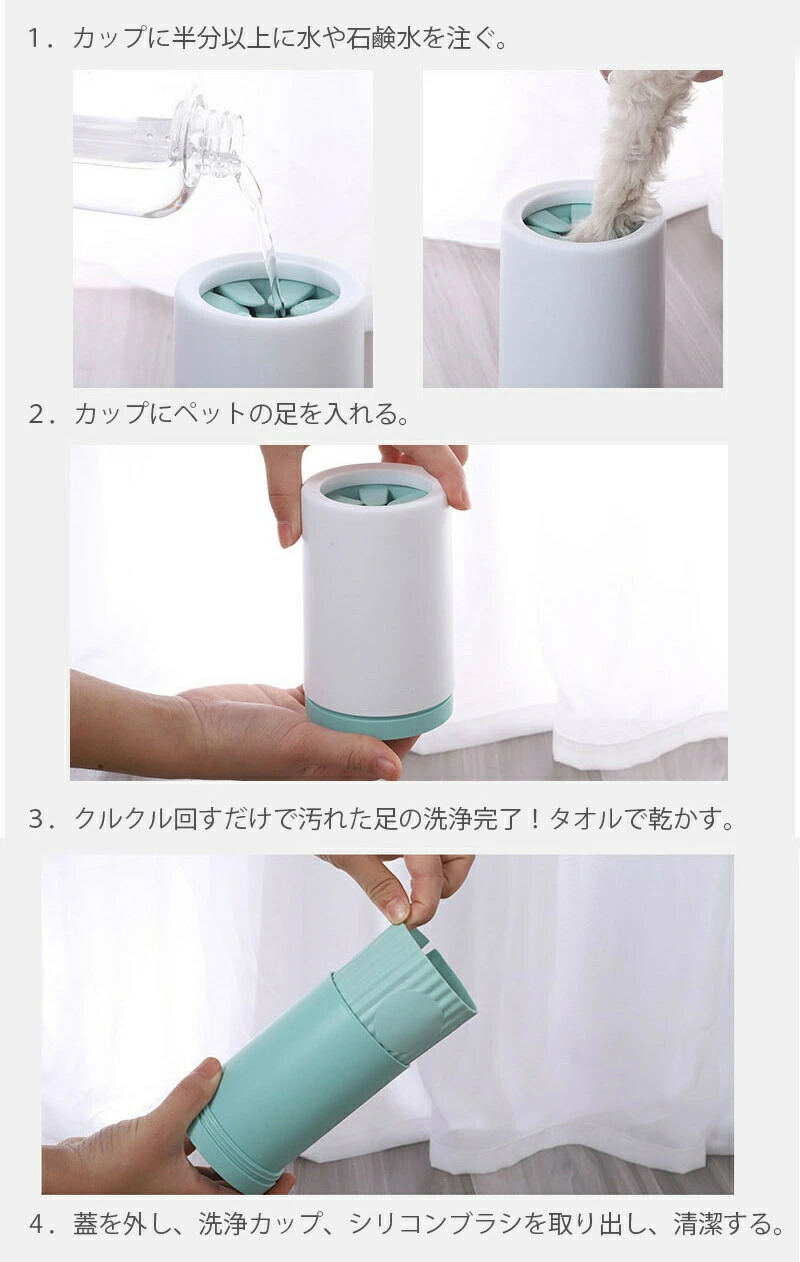 1．カップに半分以上に水や石鹸水を注ぐ。

2．カップにペットの足を入れる。

3．クルクル回すだけで汚れた足の洗浄完了！タオルで乾かす。

4．蓋を外し、洗浄カップ、シリコンブラシを取り出し、清潔する。