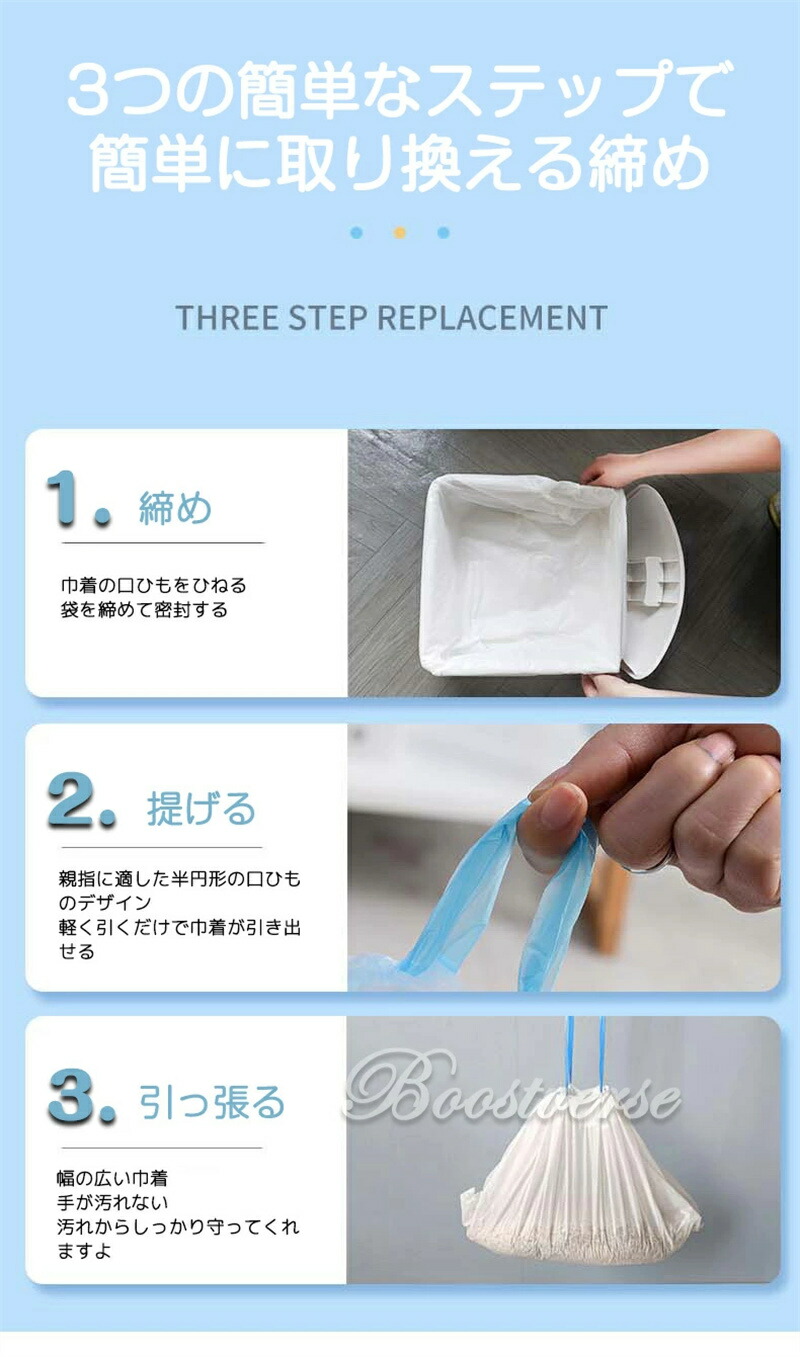 3つの簡単なステップで
簡単に取り換える締め

THREE STEP REPLACEMENT

1. 締め

巾着の口ひもをひねる
袋を締めて密封する

2. 提げる

親指に適した半円形の口ひものデザイン
軽く引くだけで巾着が引き出せる

3. 引っ張る

幅の広い巾着
手が汚れない
汚れからしっかり守ってくれますよ

Boostverse