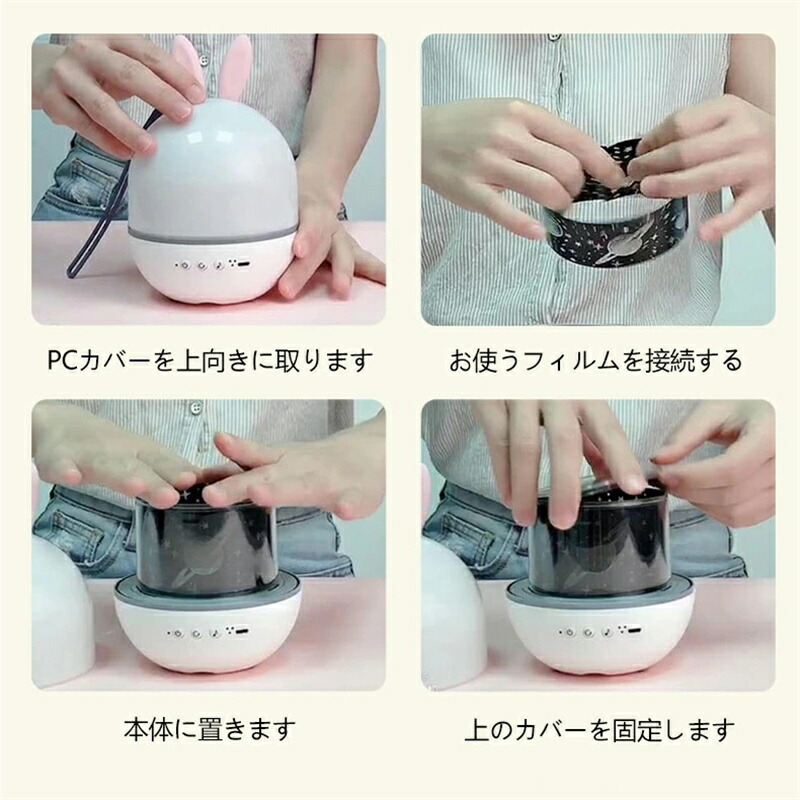 PCカバーを上向きに取ります

お使うフィルムを接続する

本体に置きます

上のカバーを固定します