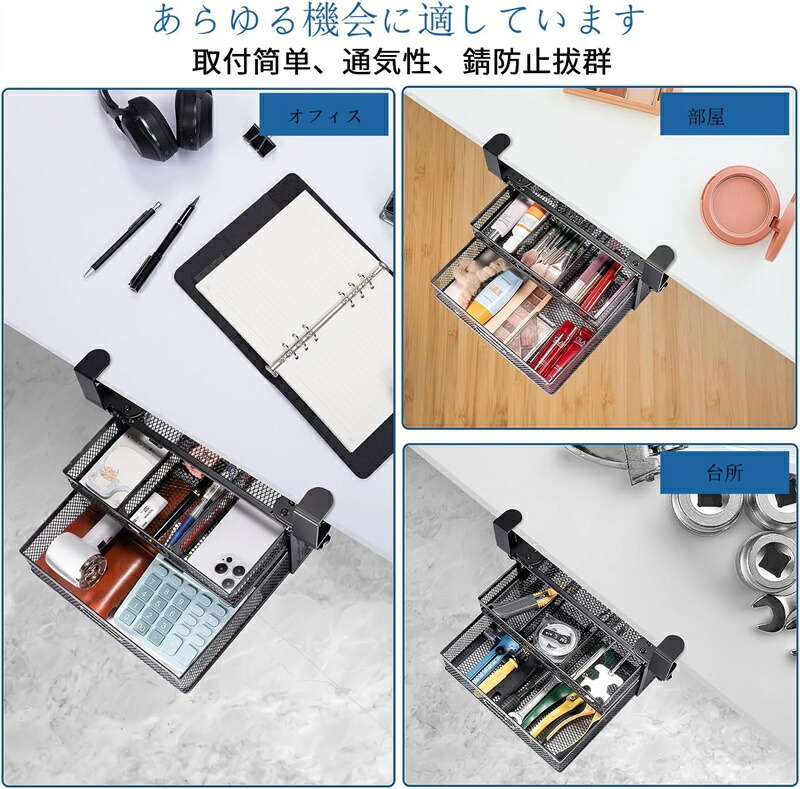 あらゆる機会に適しています
取付簡単、通気性、錆防止抜群

オフィス

部屋

台所