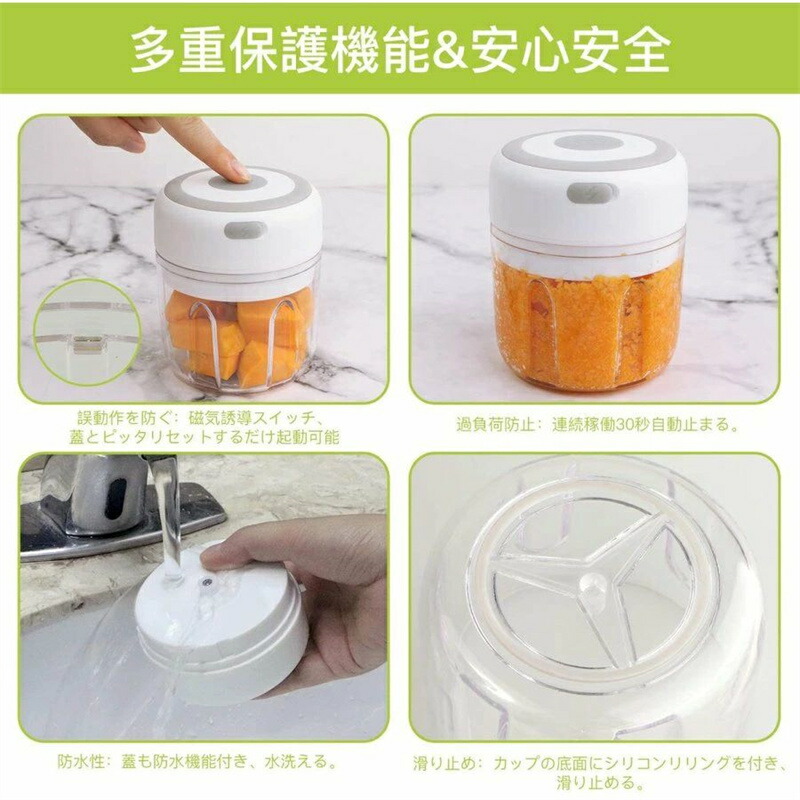 多重保護機能&安心安全

誤動作を防ぐ：磁気誘導スイッチ、蓋とピッタリセットするだけ起動可能

過負荷防止：連続稼働30秒自動止まる。

防水性：蓋も防水機能付き、水洗える。

滑り止め：カップの底面にシリコンリリングを付き、滑り止める。