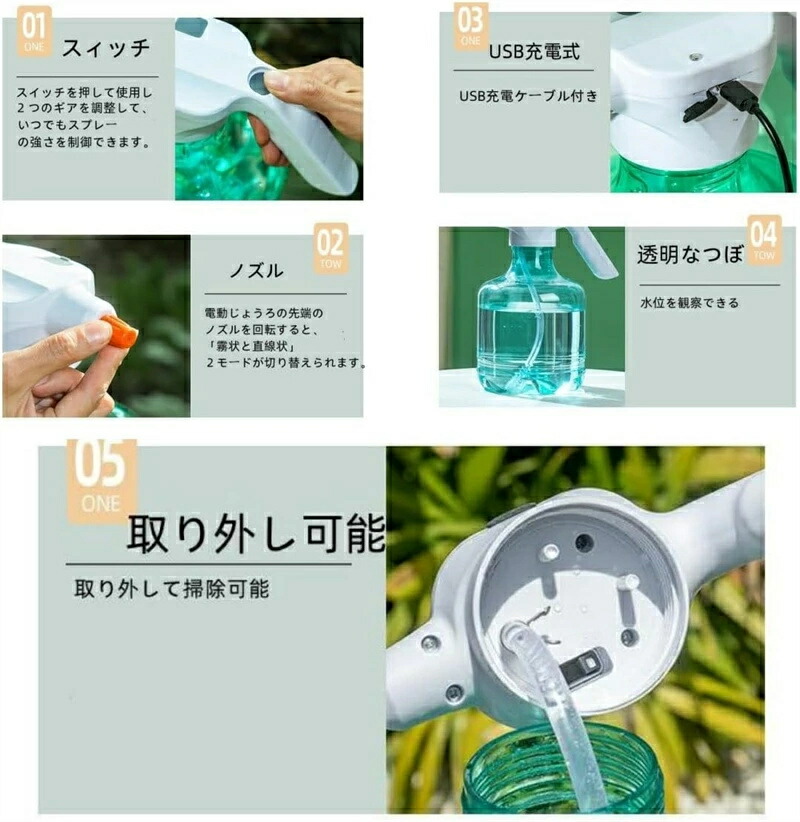 01
ONE
スイッチ

スイッチを押して使用し２つのギアを調整して、いつでもスプレーの強さを制御できます。

03
ONE
USB充電式

USB充電ケーブル付き

02
TOW
ノズル

電動じょうろの先端のノズルを回転すると、「霧状と直線状」２モードが切り替えられます。

04
TOW
透明なつぼ

水位を観察できる

05
ONE
取り外し可能

取り外して掃除可能