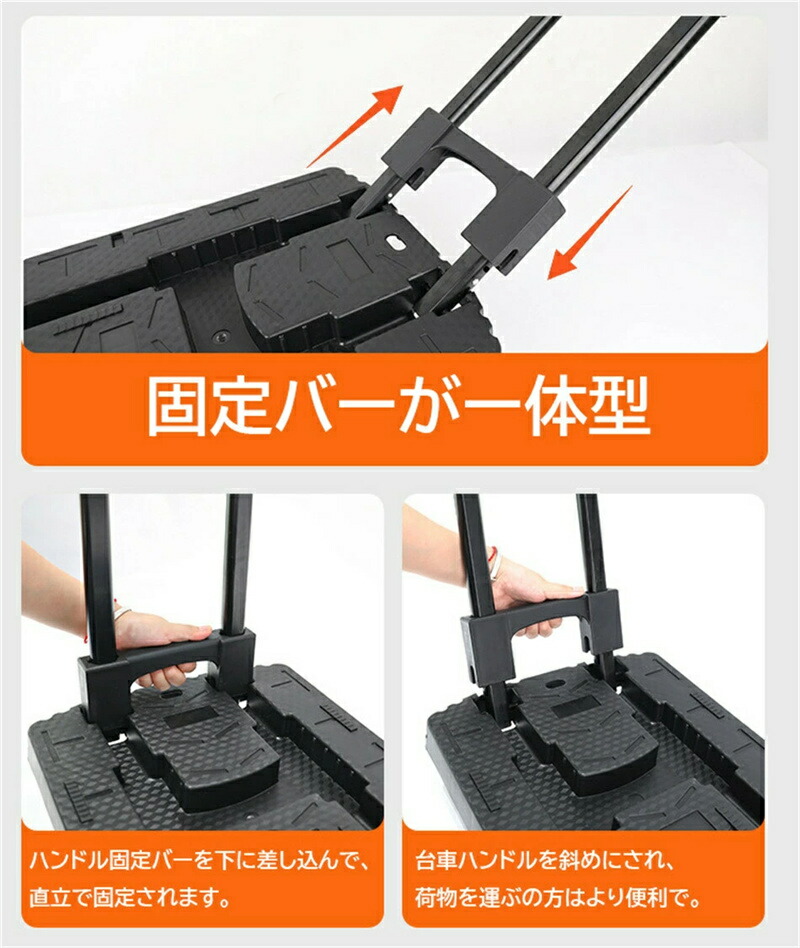 固定バーが一体型

ハンドル固定バーを下に差し込んで、直立で固定されます。

台車ハンドルを斜めにされ、荷物を運ぶの方はより便利で。