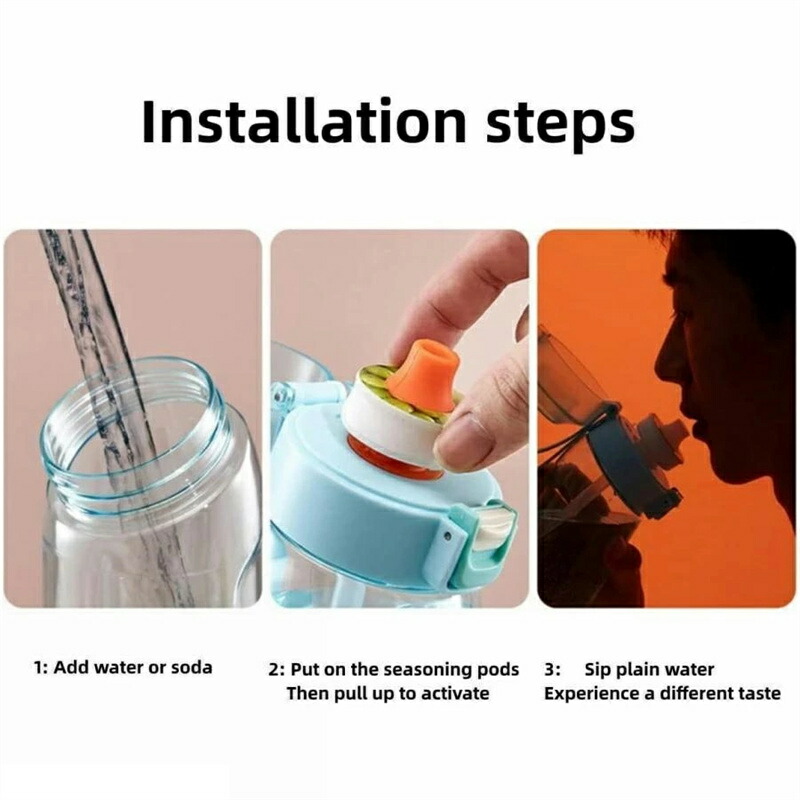 Installation steps

1: Add water or soda

2: Put on the seasoning pods
Then pull up to activate

3: Sip plain water
Experience a different taste