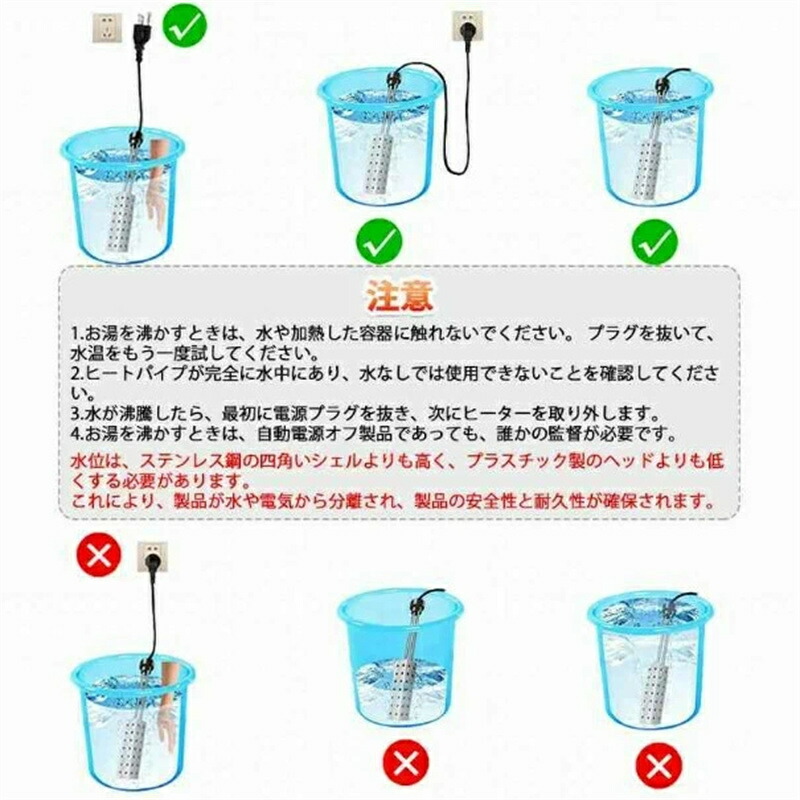 注意

1.お湯を沸かすときは、水や加熱した容器に触れないでください。 プラグを抜いて、水温をもう一度試してください。
2.ヒートパイプが完全に水中にあり、水なしでは使用できないことを確認してください。
3.水が沸騰したら、最初に電源プラグを抜き、次にヒーターを取り外します。
4.お湯を沸かすときは、自動電源オフ製品であっても、誰かの監督が必要です。
水位は、ステンレス鋼の四角いシェルよりも高く、プラスチック製のヘッドよりも低くする必要があります。
これにより、製品が水や電気から分離され、製品の安全性と耐久性が確保されます。