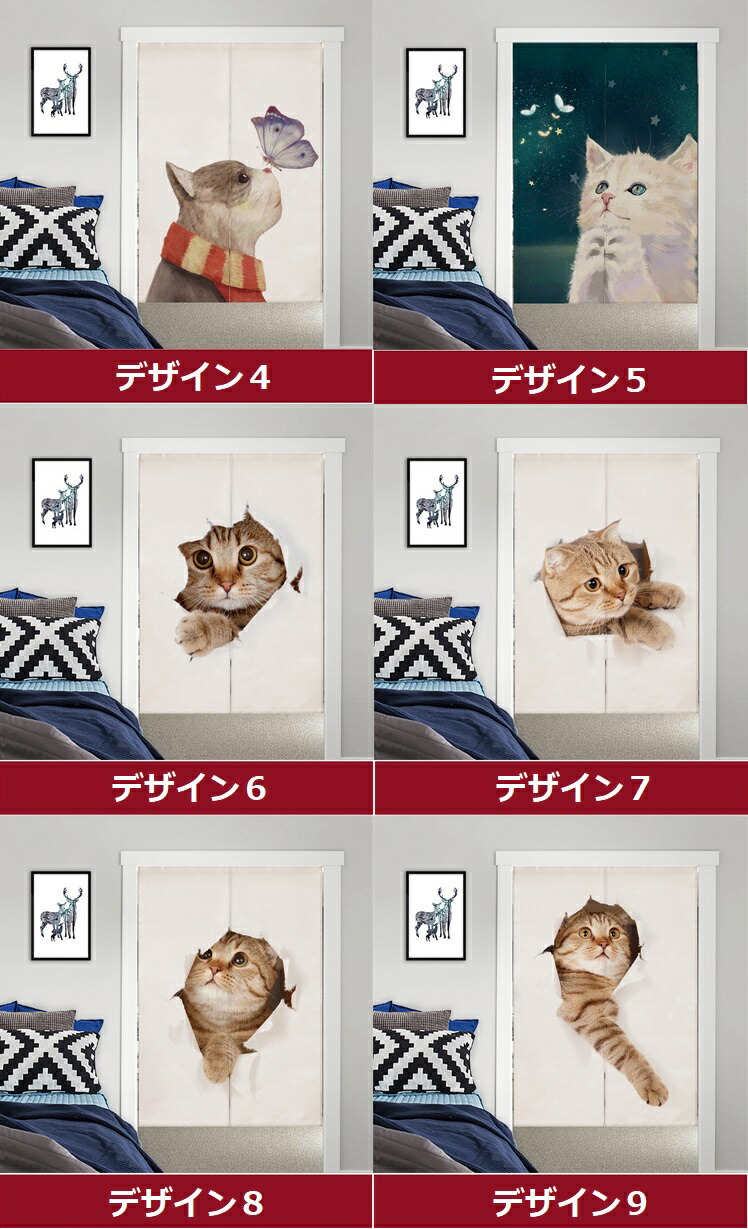 デザイン4

デザイン5

デザイン6

デザイン7

デザイン8

デザイン9