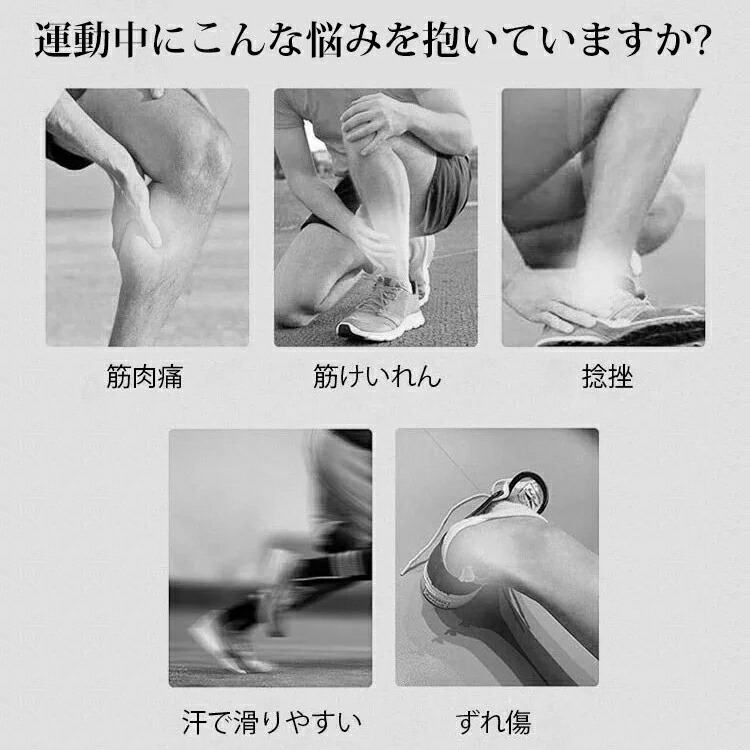 運動中にこんな悩みを抱いていますか?

筋肉痛

筋けいれん

捻挫

汗で滑りやすい

ずれ傷