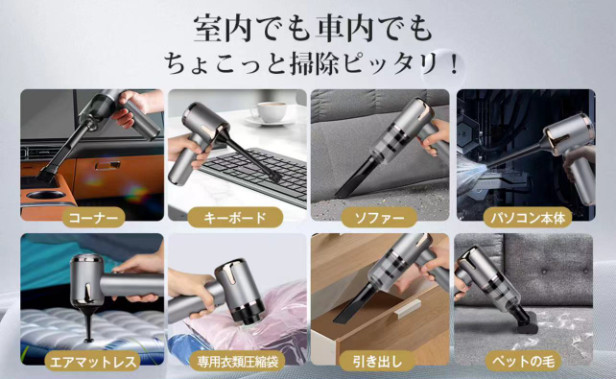 室内でも車内でも
ちょこっと掃除ピッタリ！

コーナー

キーボード

ソファー

パソコン本体

エアマットレス

専用衣類圧縮袋

引き出し

ペットの毛