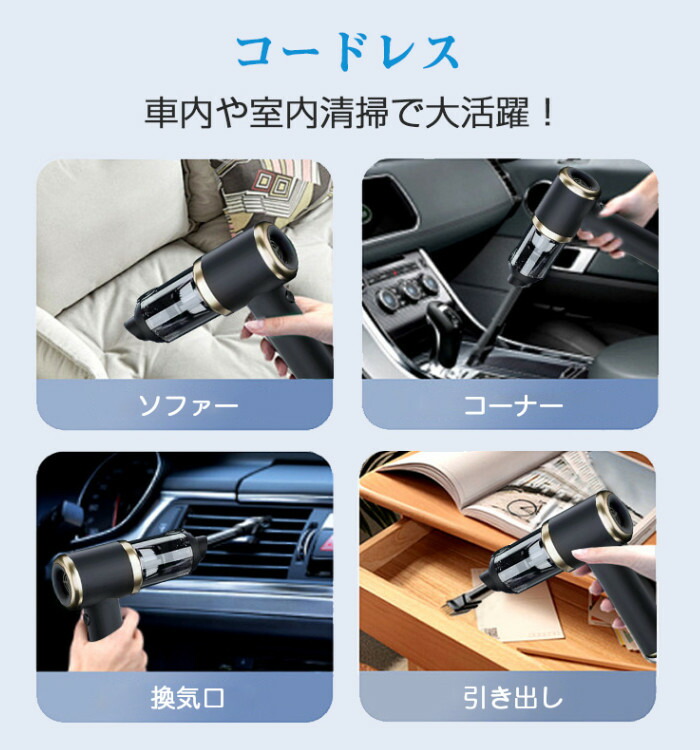 コードレス

車内や室内清掃で大活躍！

ソファー

コーナー

換気口

引き出し